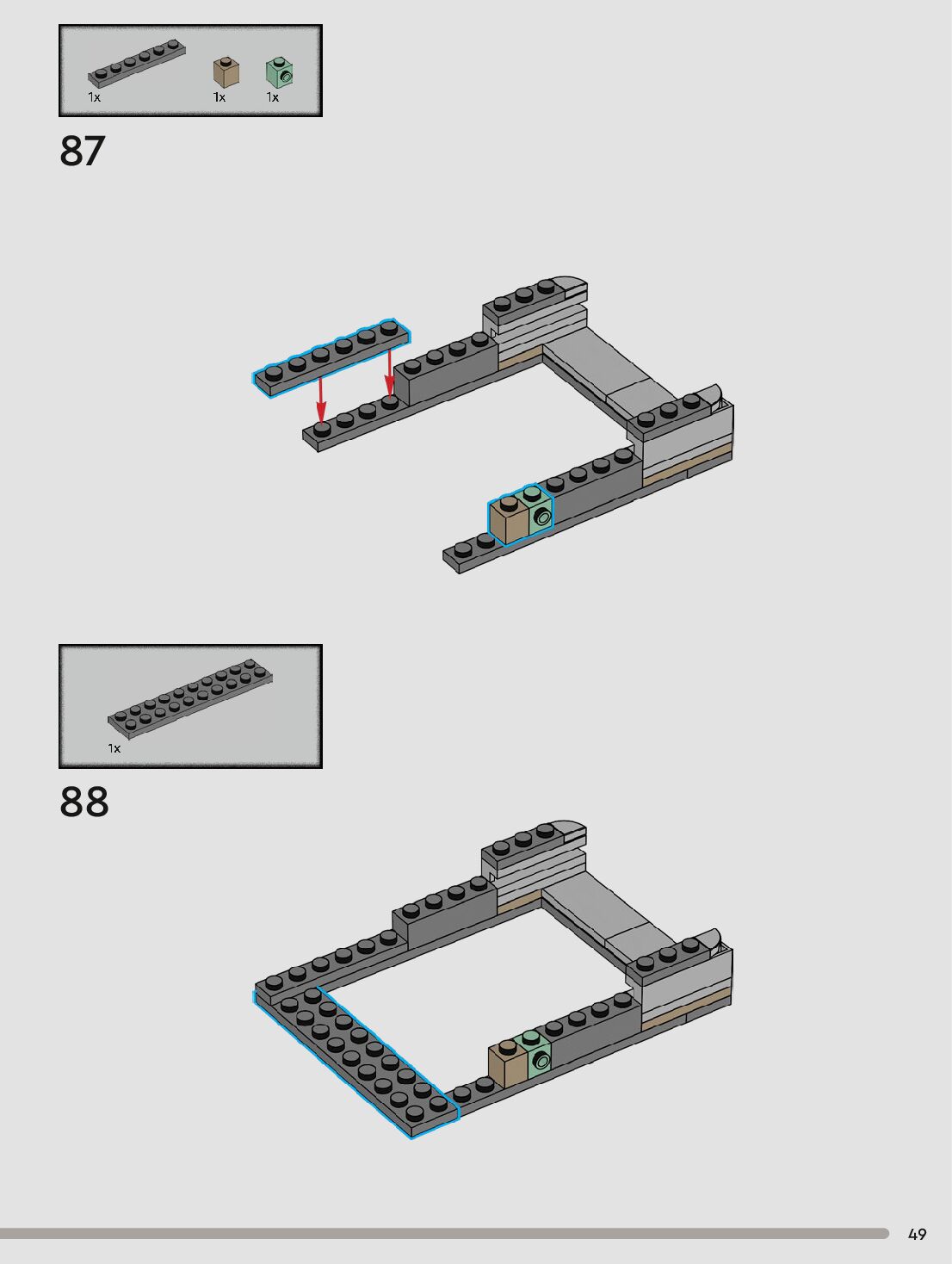 1x 1x 1x

87

1x

88

49