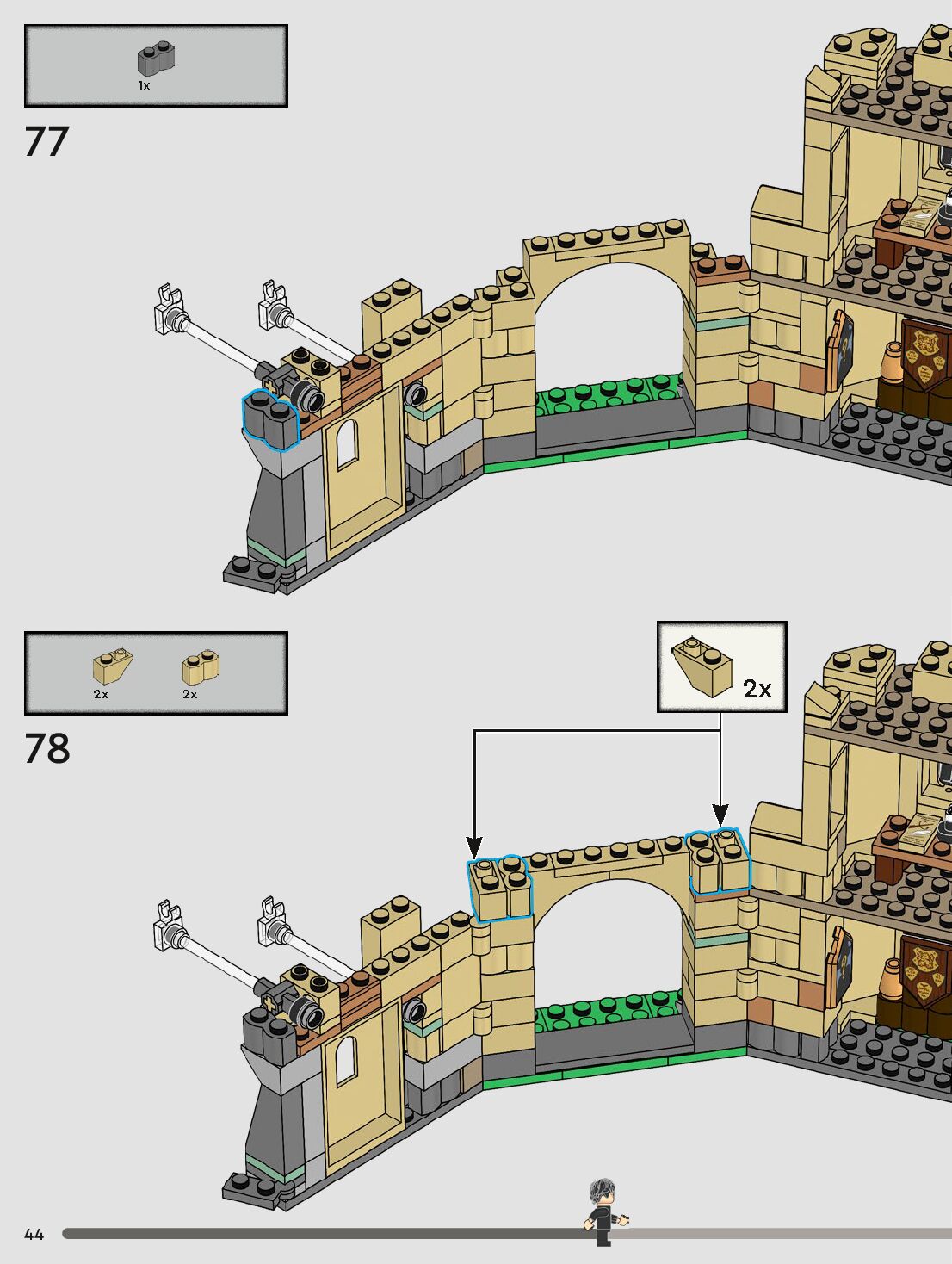 1x

77

2x 2x

78

2x

44