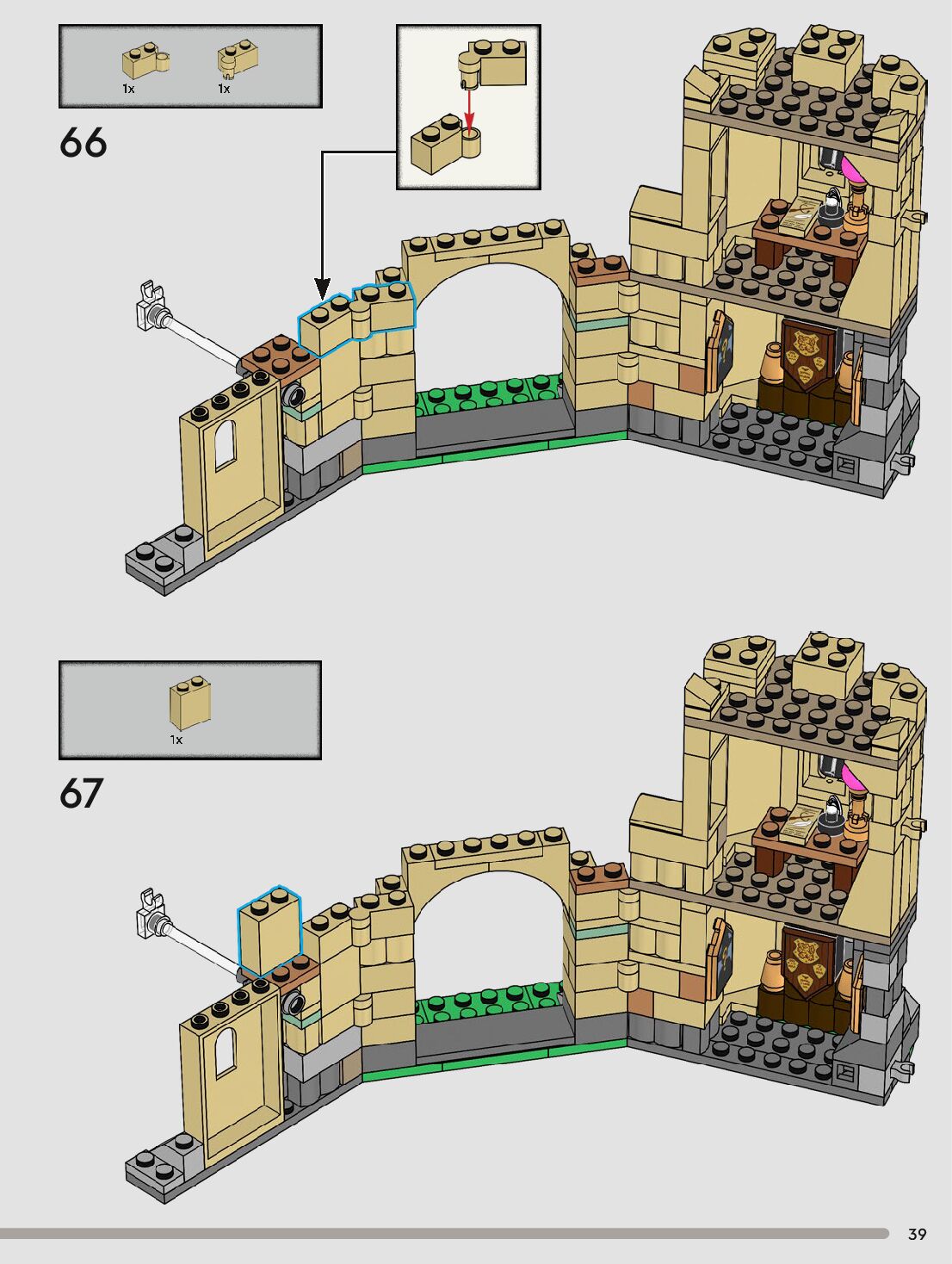 1x 1x

66

1x

67

39