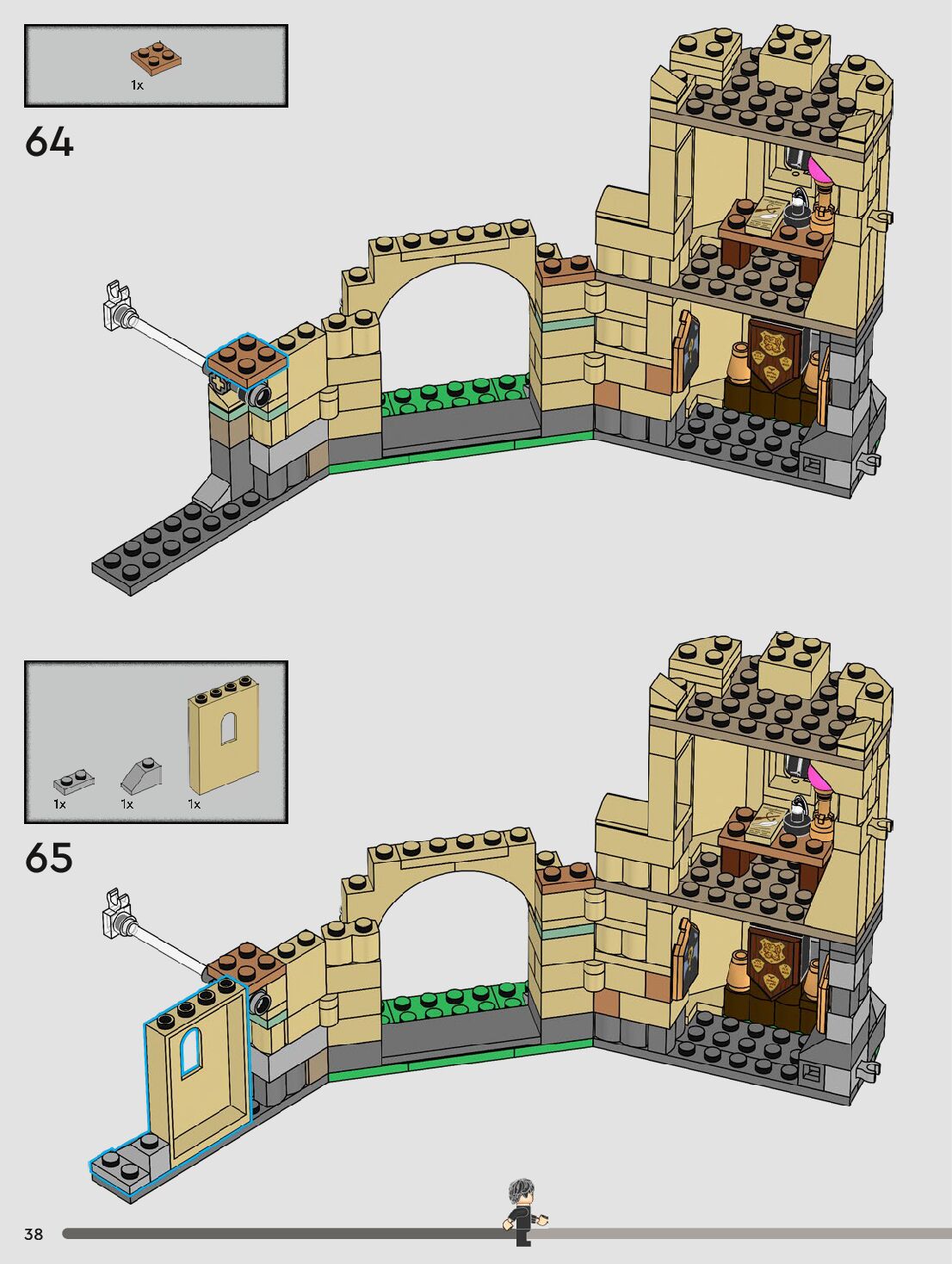 1x

64

1x 1x 1x

65

38