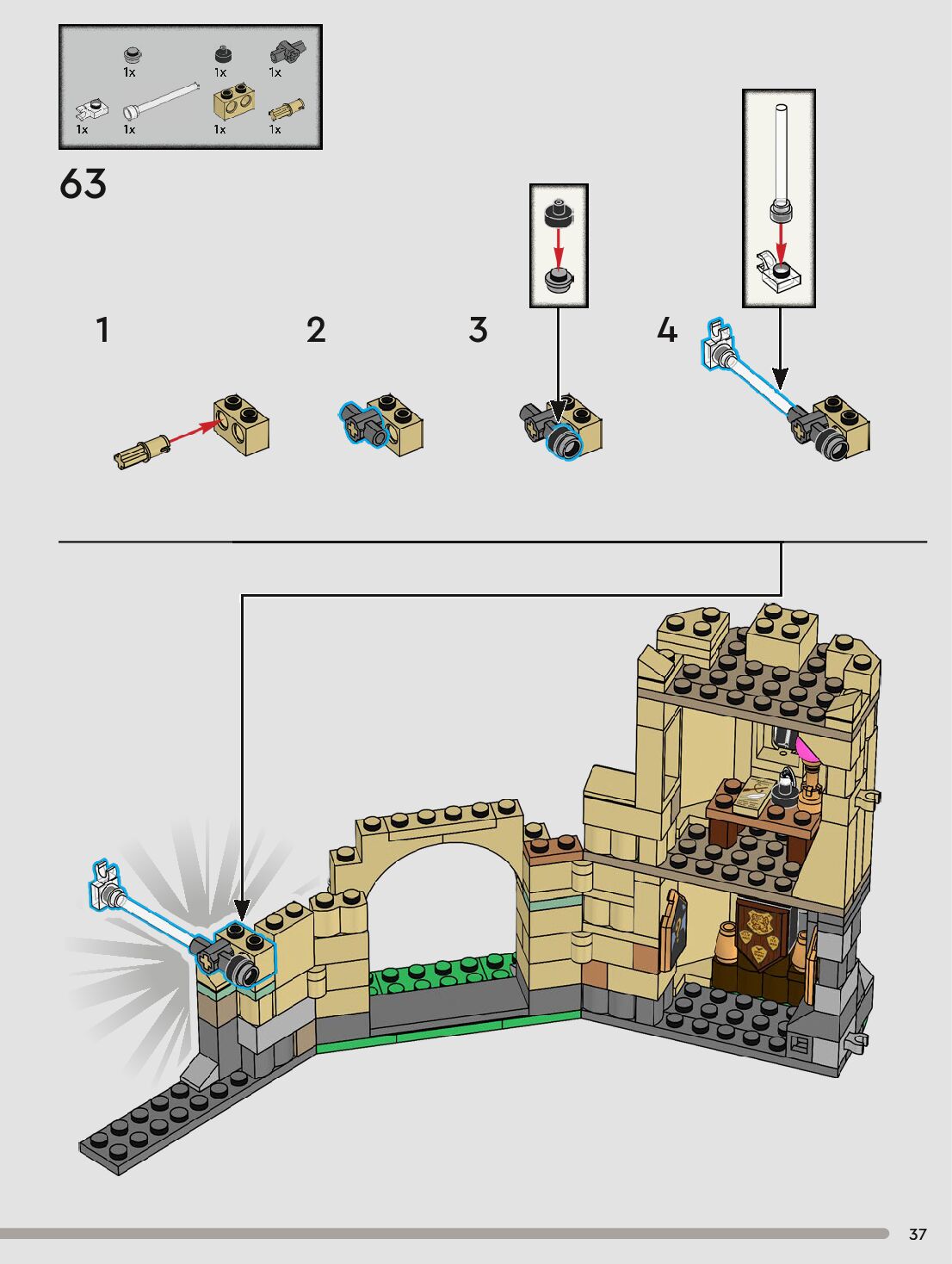 1x 1x 1x
1x 1x 1x 1x

63

1

2

3

4

37