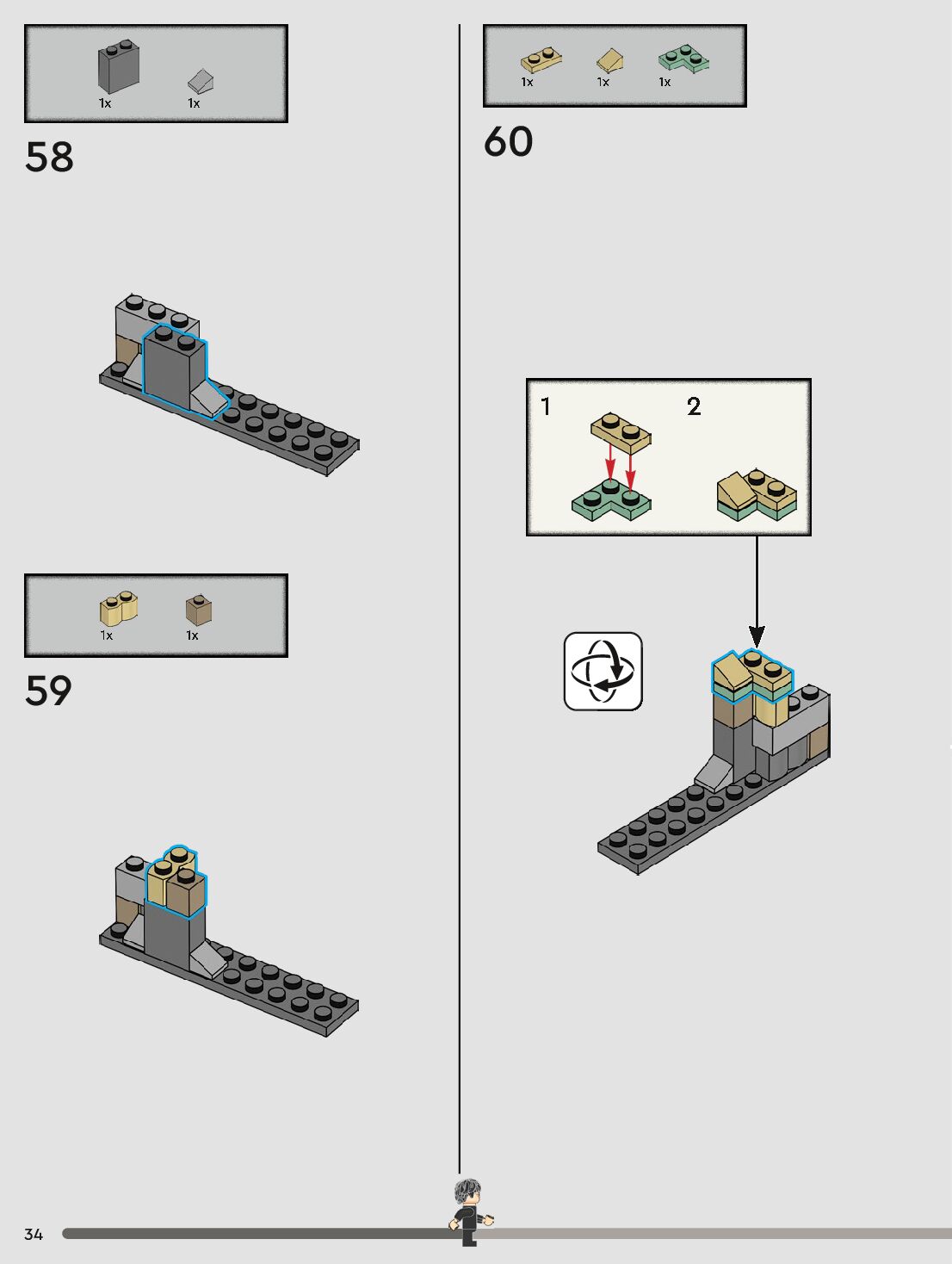 1x 1x

58

1x 1x

59

1x 1x 1x

60

1

2

34