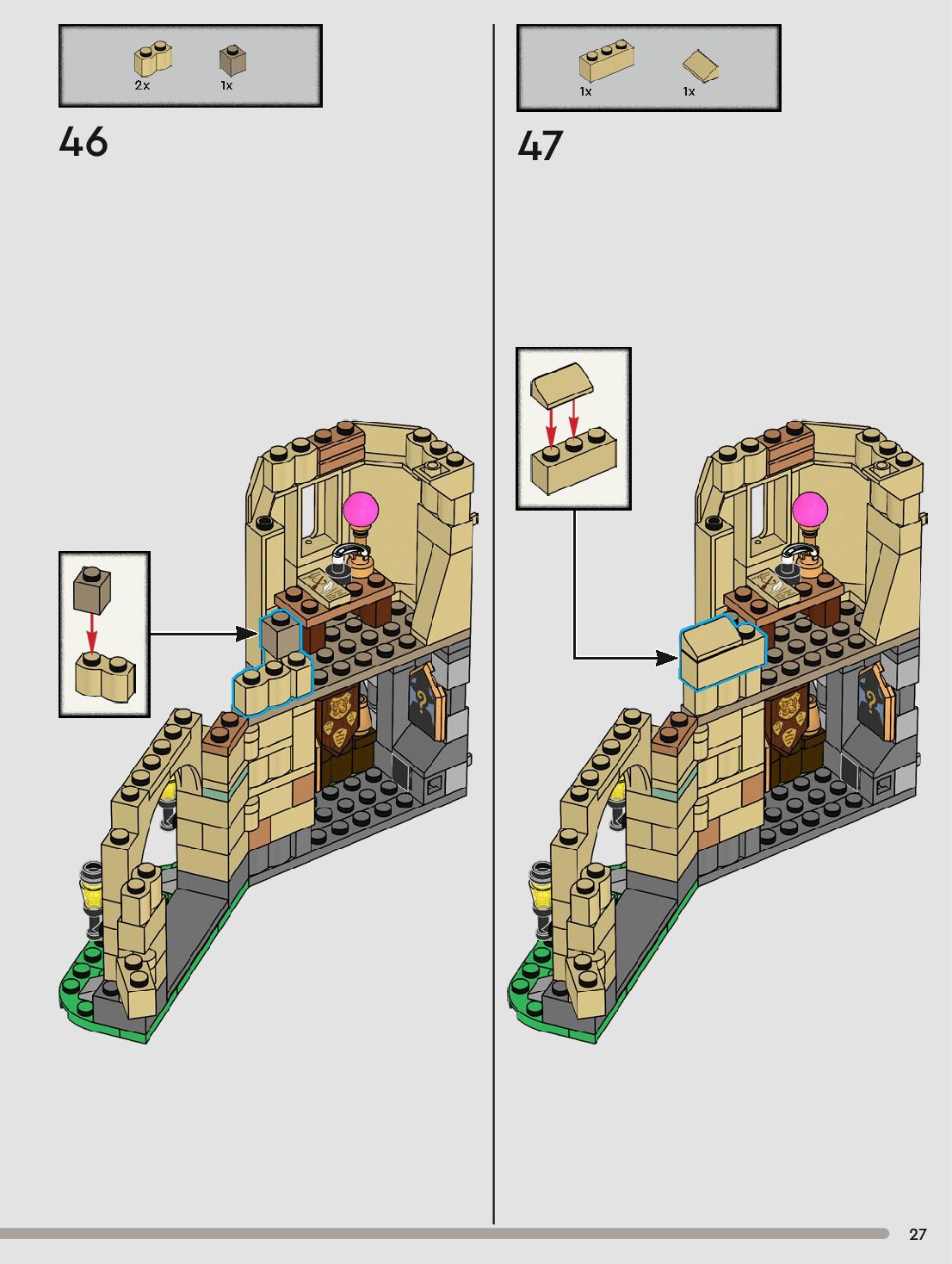 2x
1x

46

1x
1x

47

27