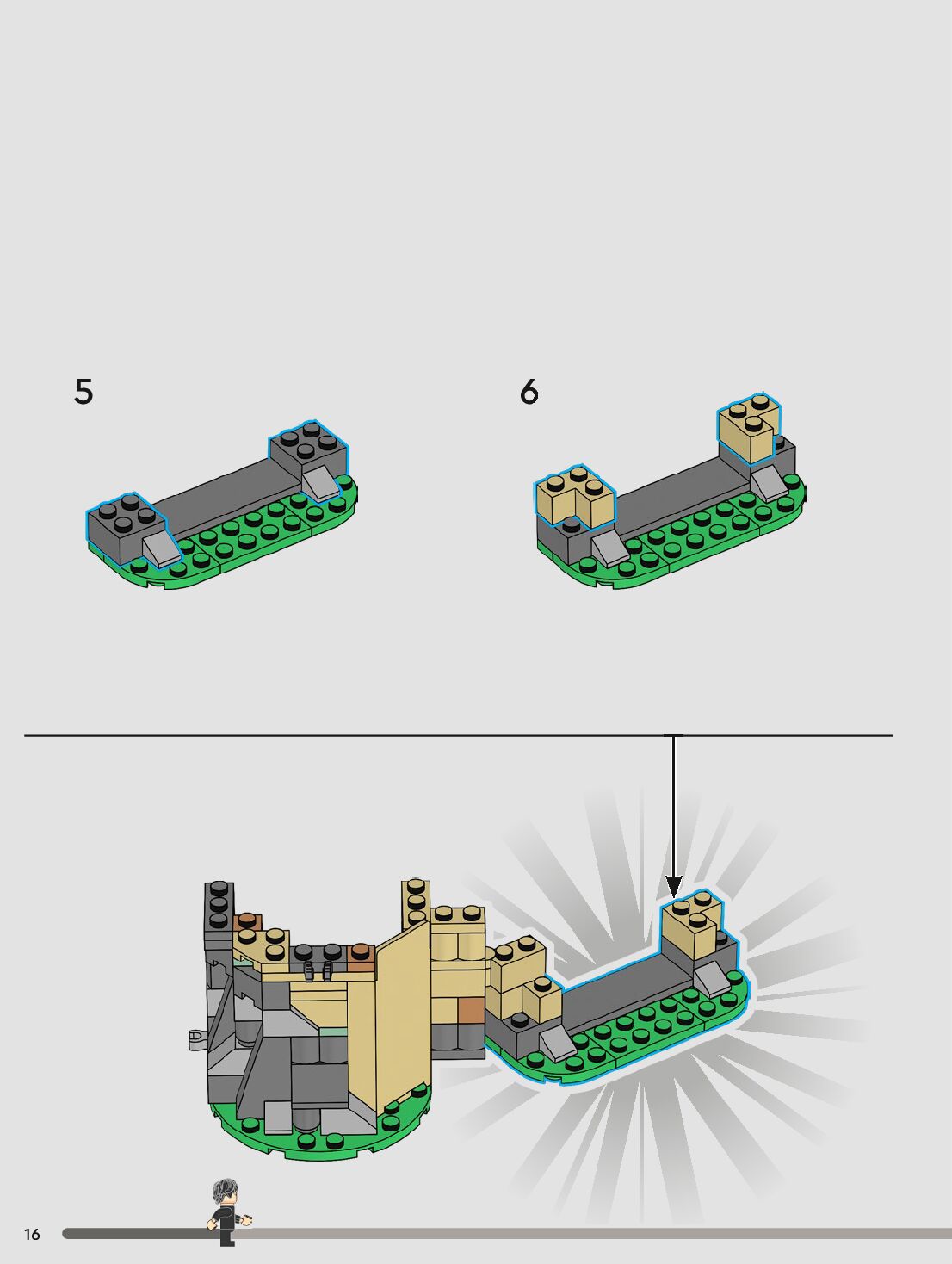 5

6

16