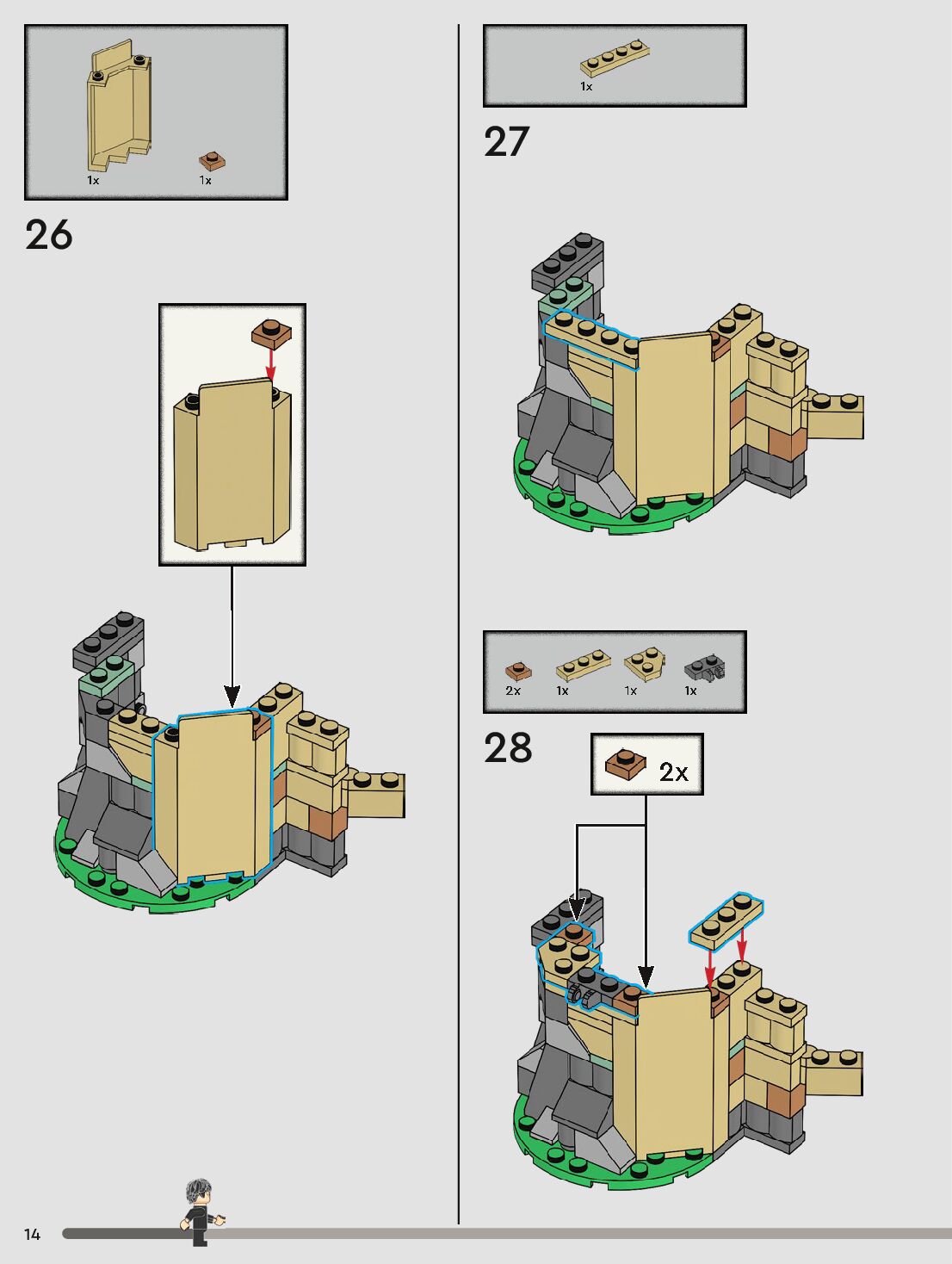 1x 1x

26

1x

27

2x 1x 1x 1x

28

2x

14