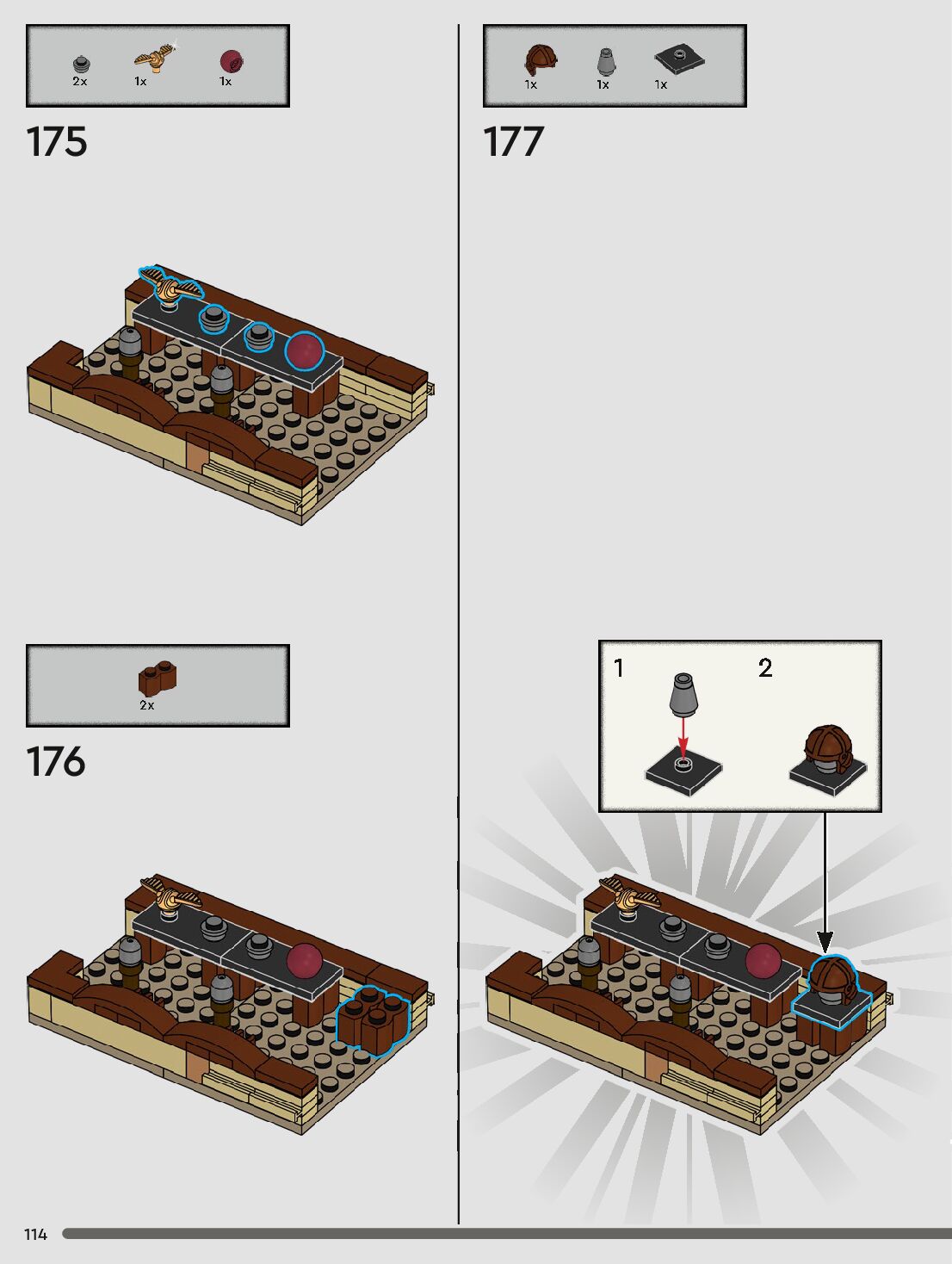 2x 1x 1x

175

2x

176

1x 1x 1x

177

1

2

114