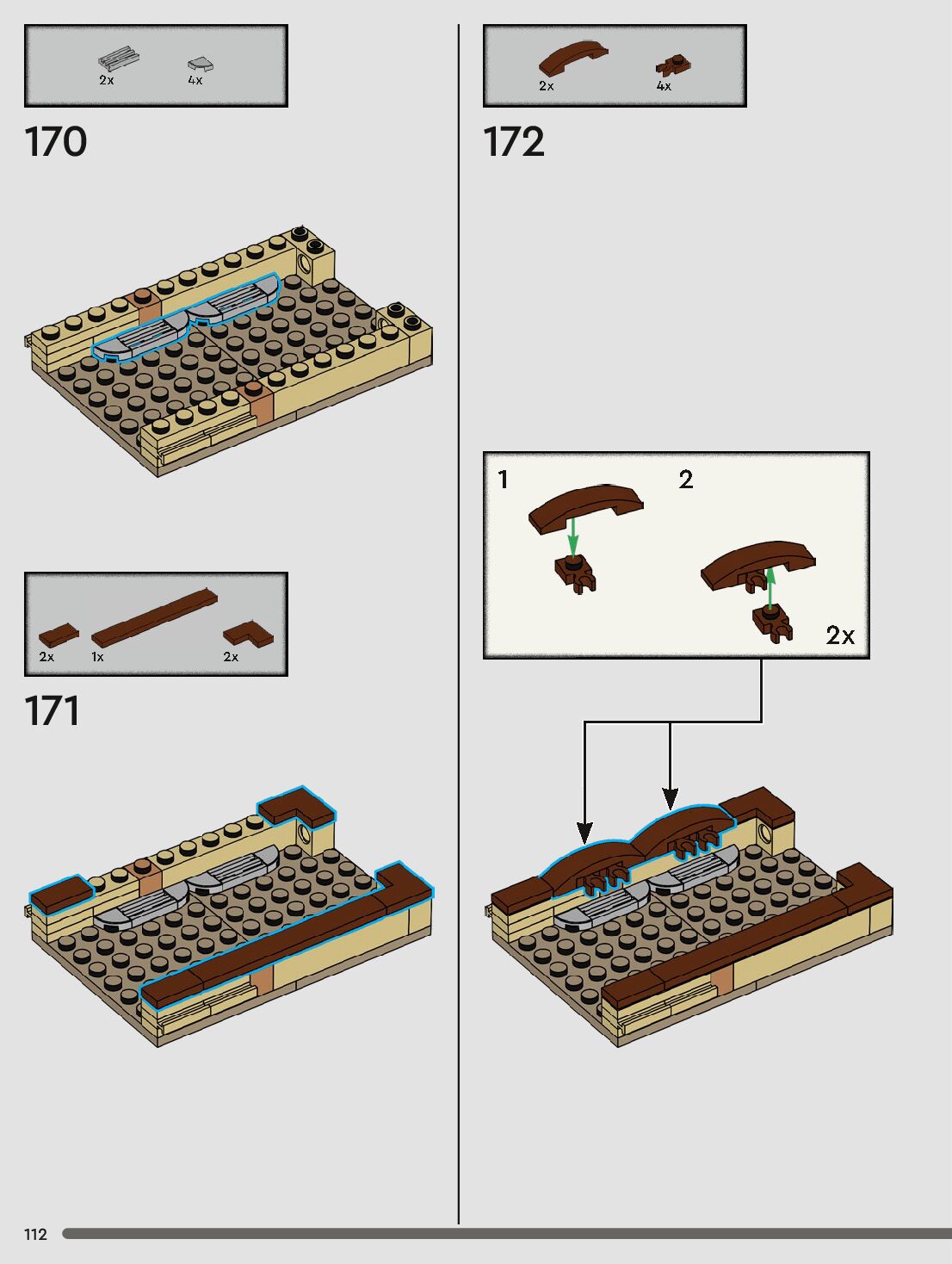 2x 4x

170

2x 1x 2x

171

2x 4x

172

1 2

2x

112