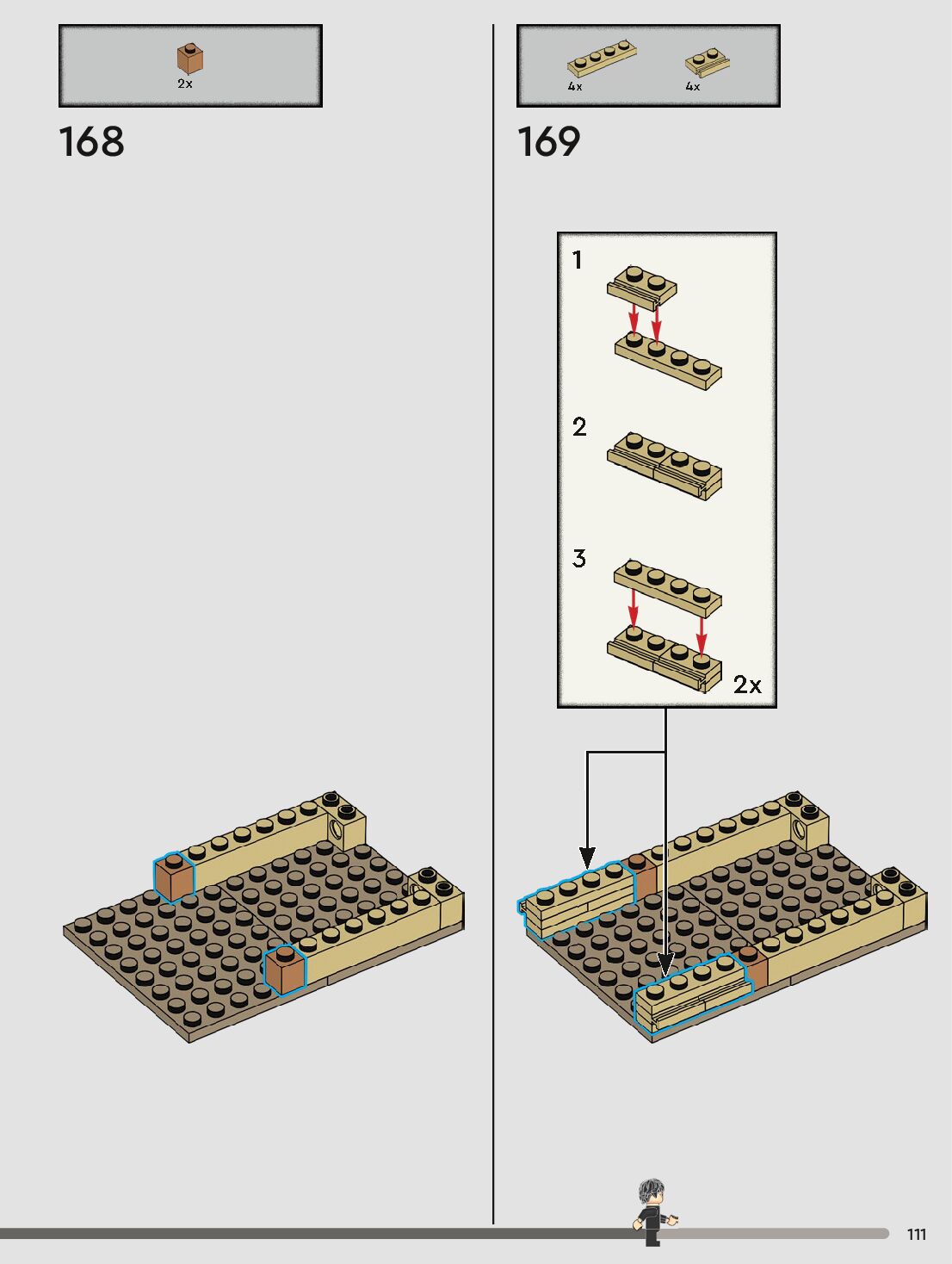 2x

168

4x 4x

169

1

2

3

2x

111