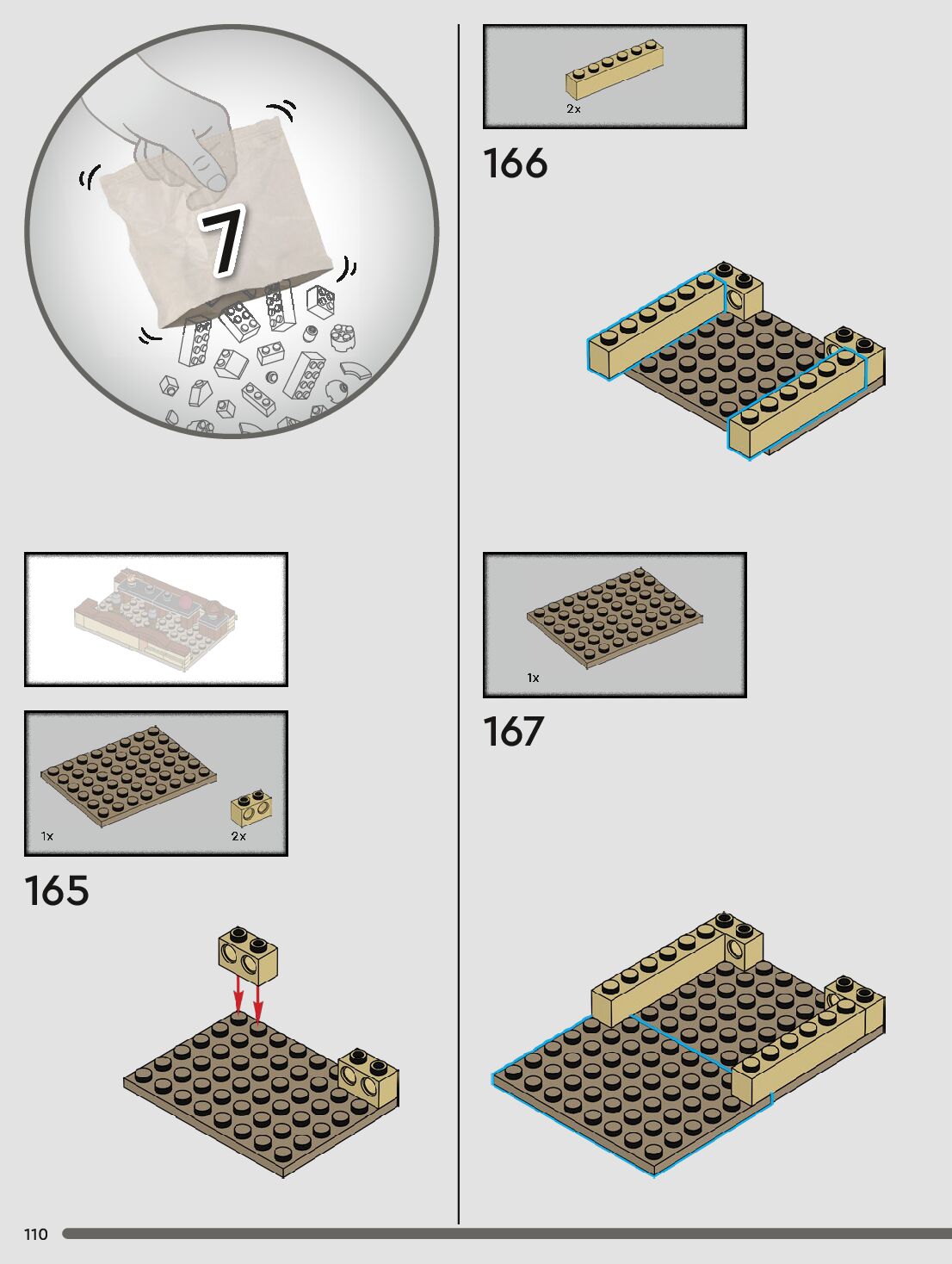 7

1x

2x

165

2x

166

1x

167

110