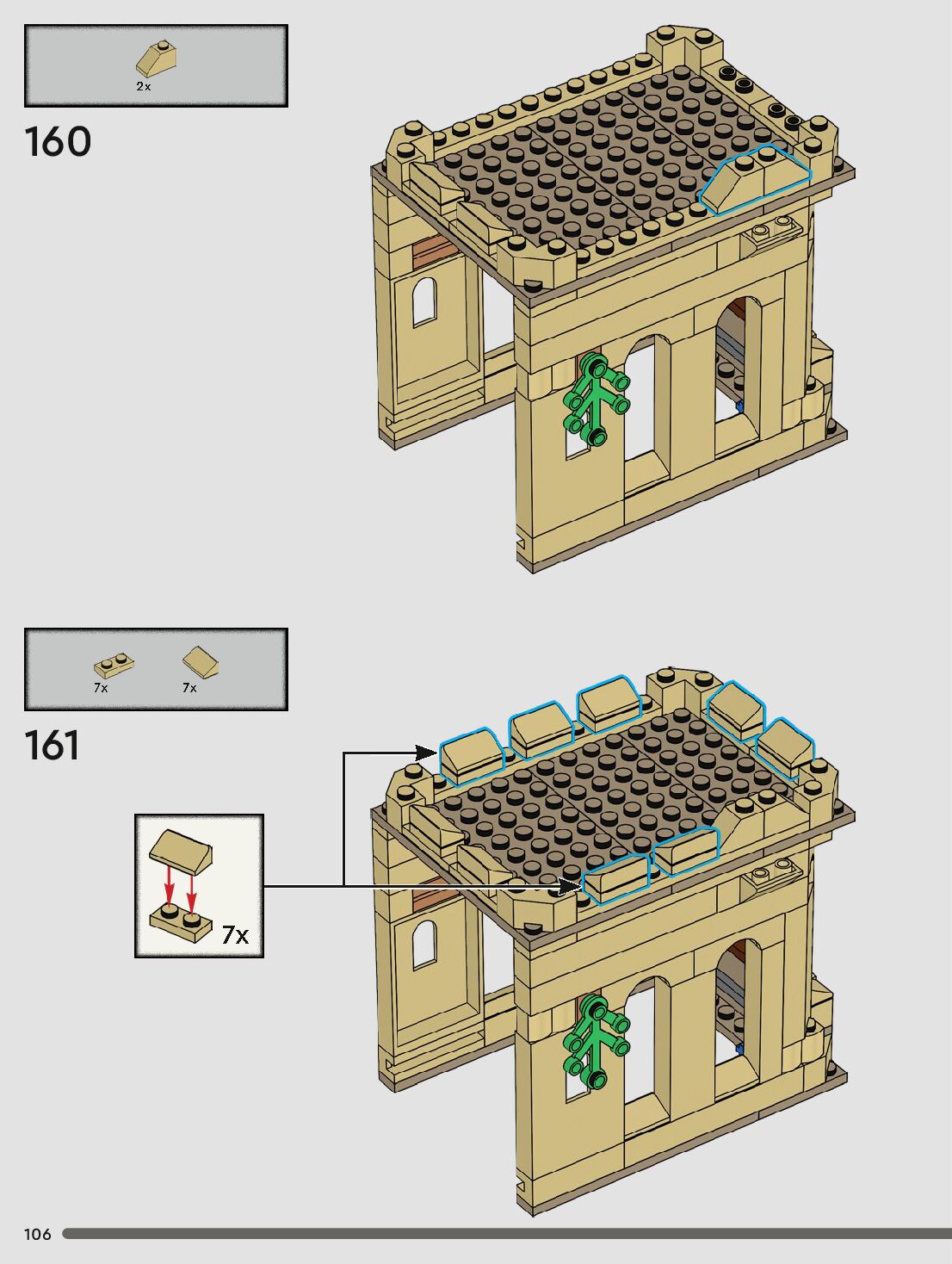 2x

160

7x 7x

161

7x

106