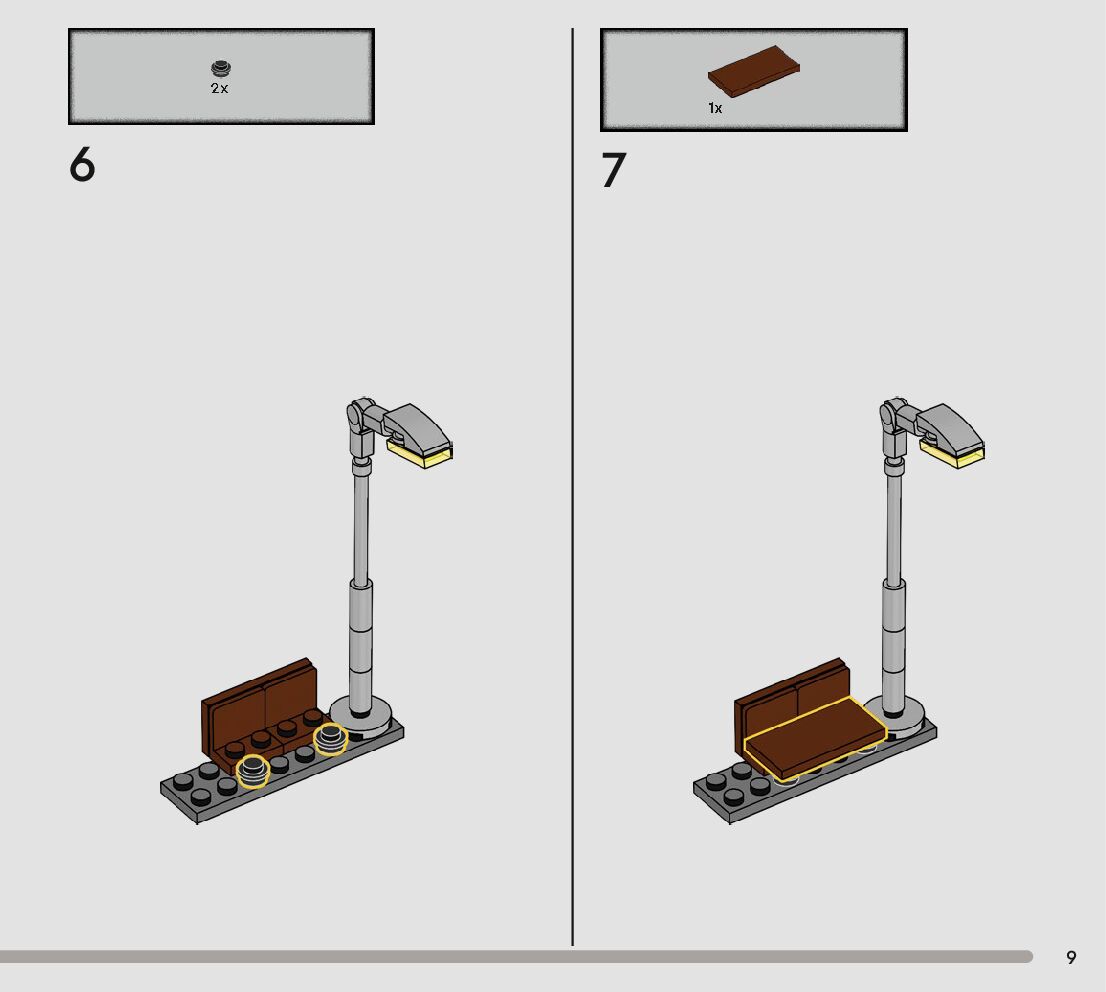 2x

6

1x

7

9