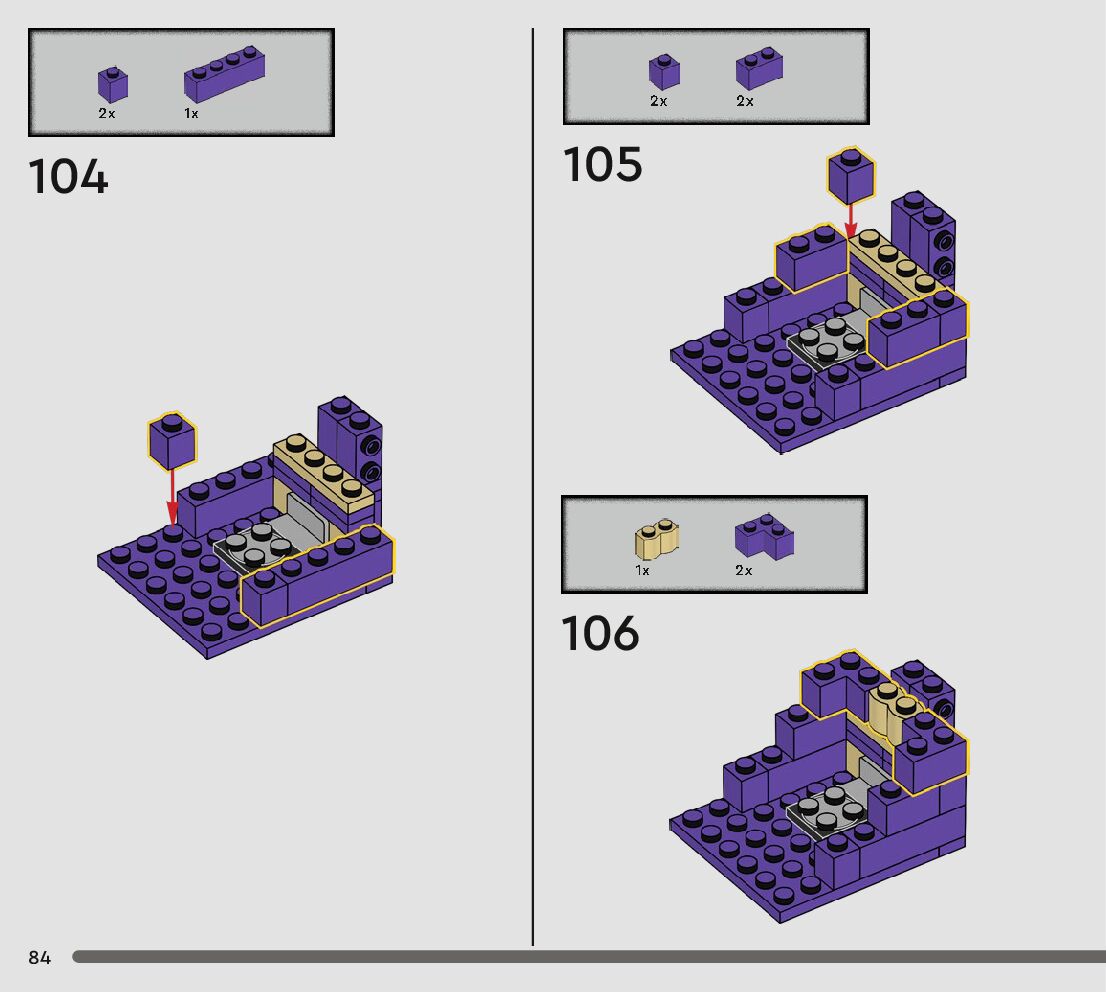 2x 1x

104

2x 2x

105

1x 2x

106

84