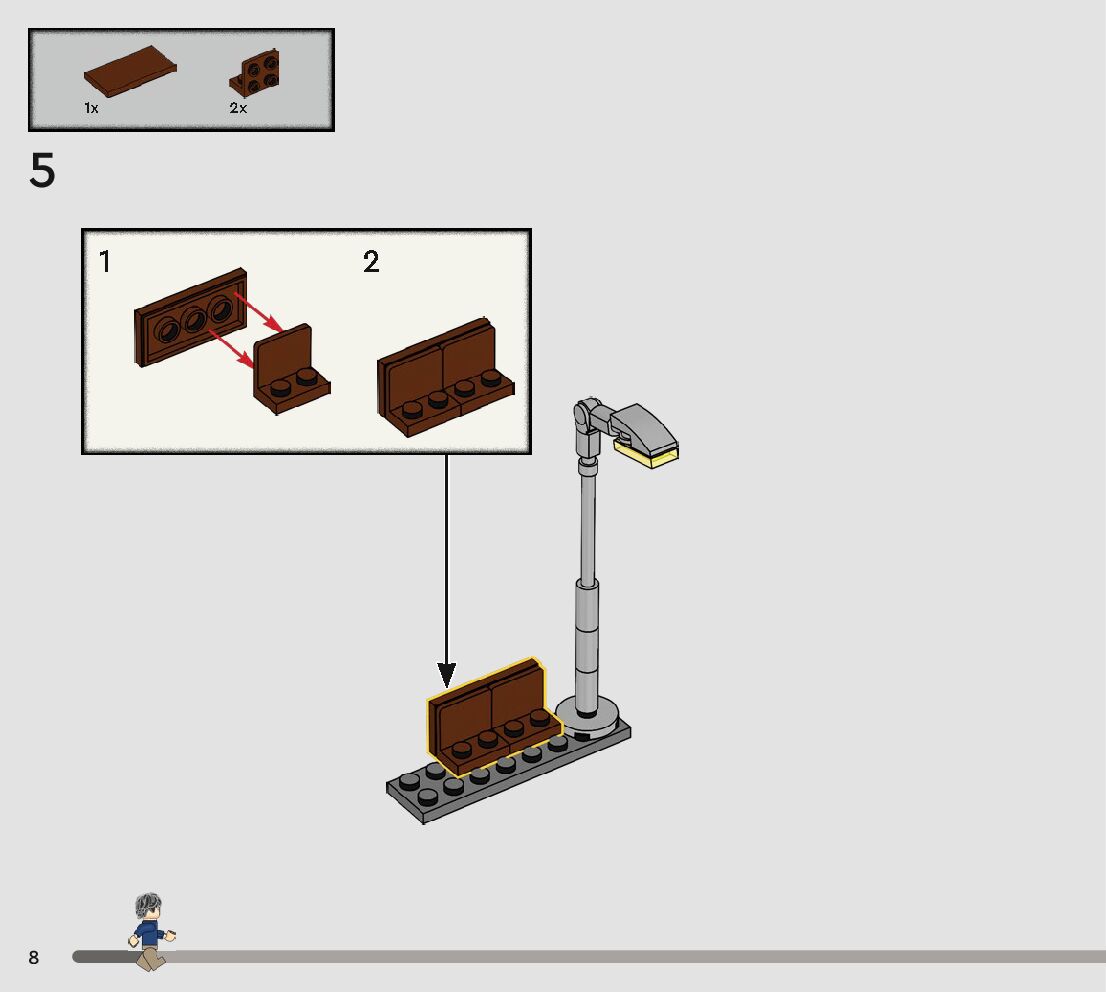 1x
2x

5

1
2

8