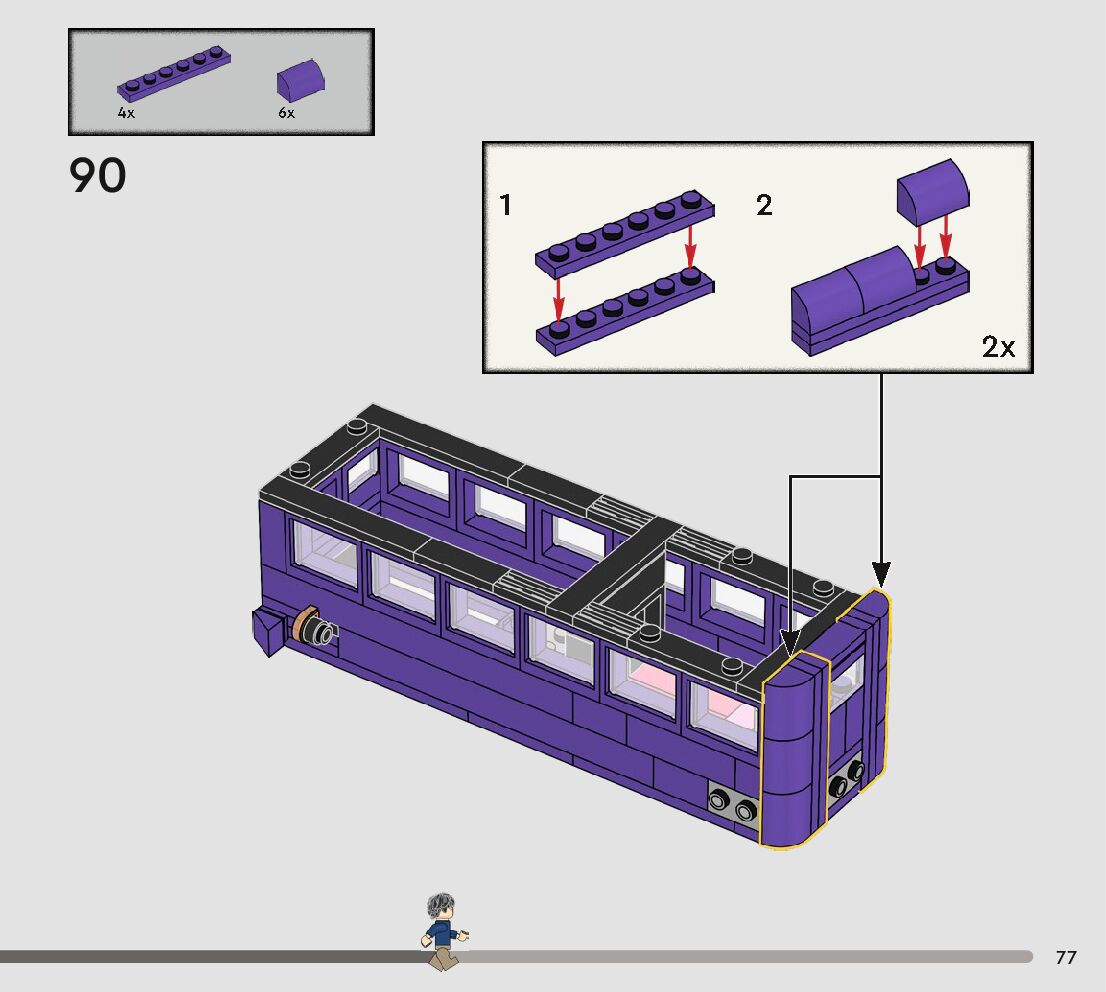 4x
6x

90

1

2

2x

77