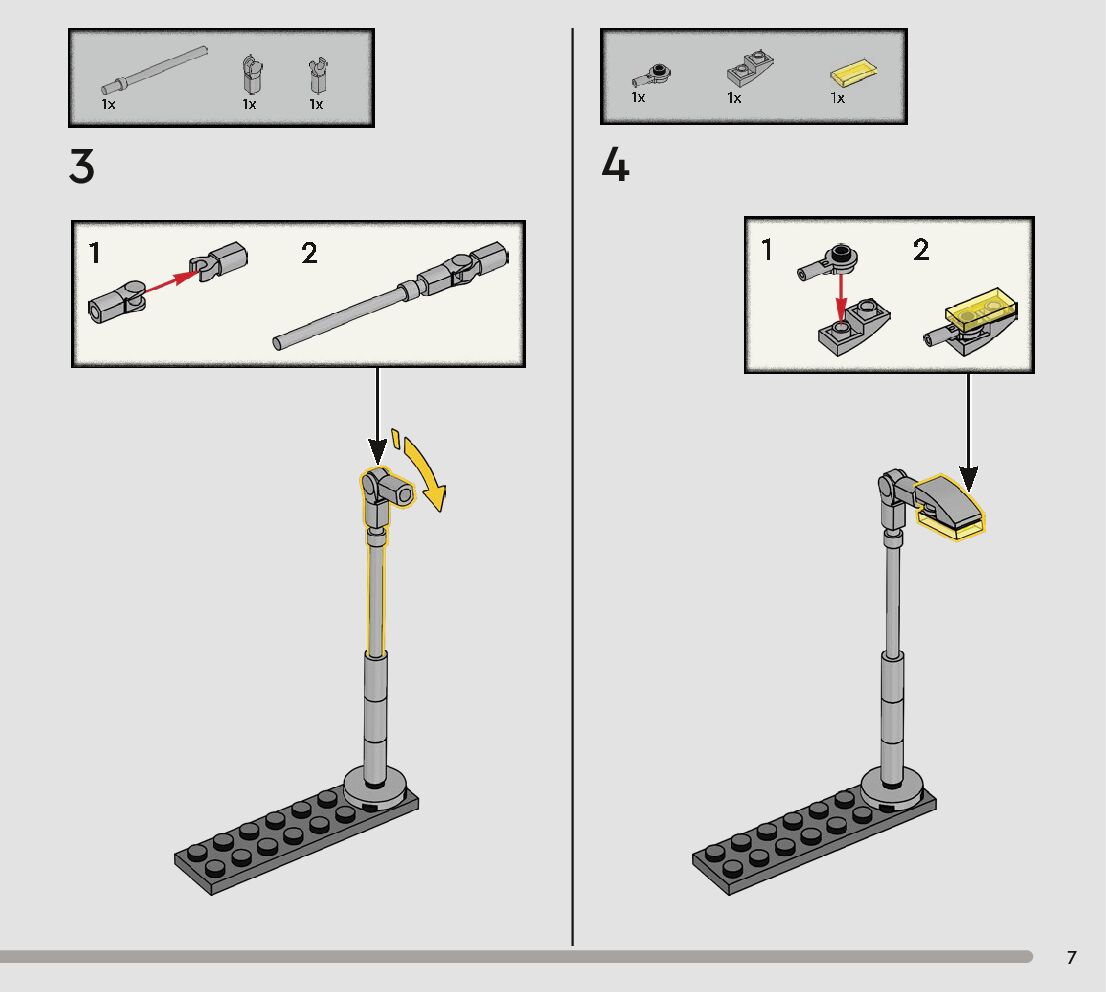 1x 1x 1x

3

1 2

1x 1x 1x

4

1 2

7