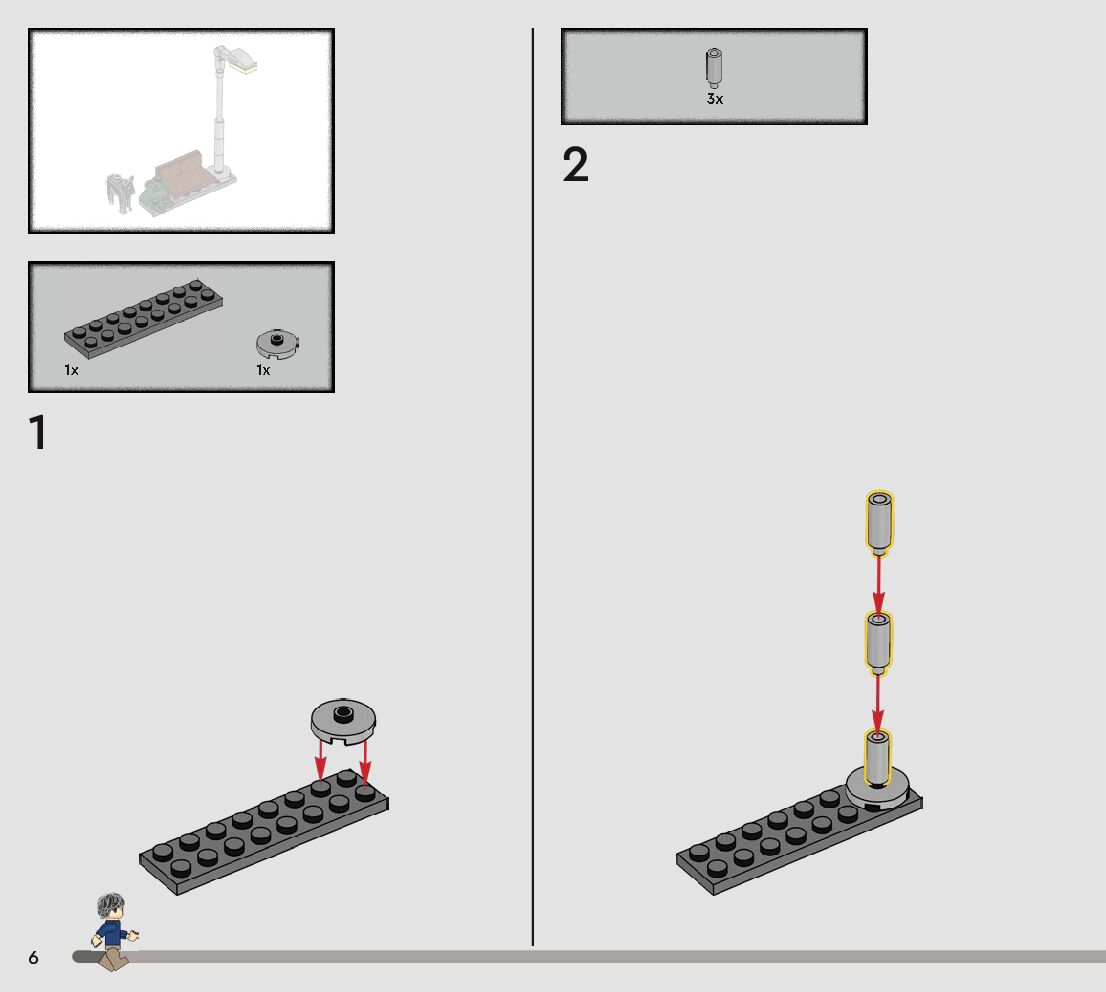 1x

1x

1

3x

2

6