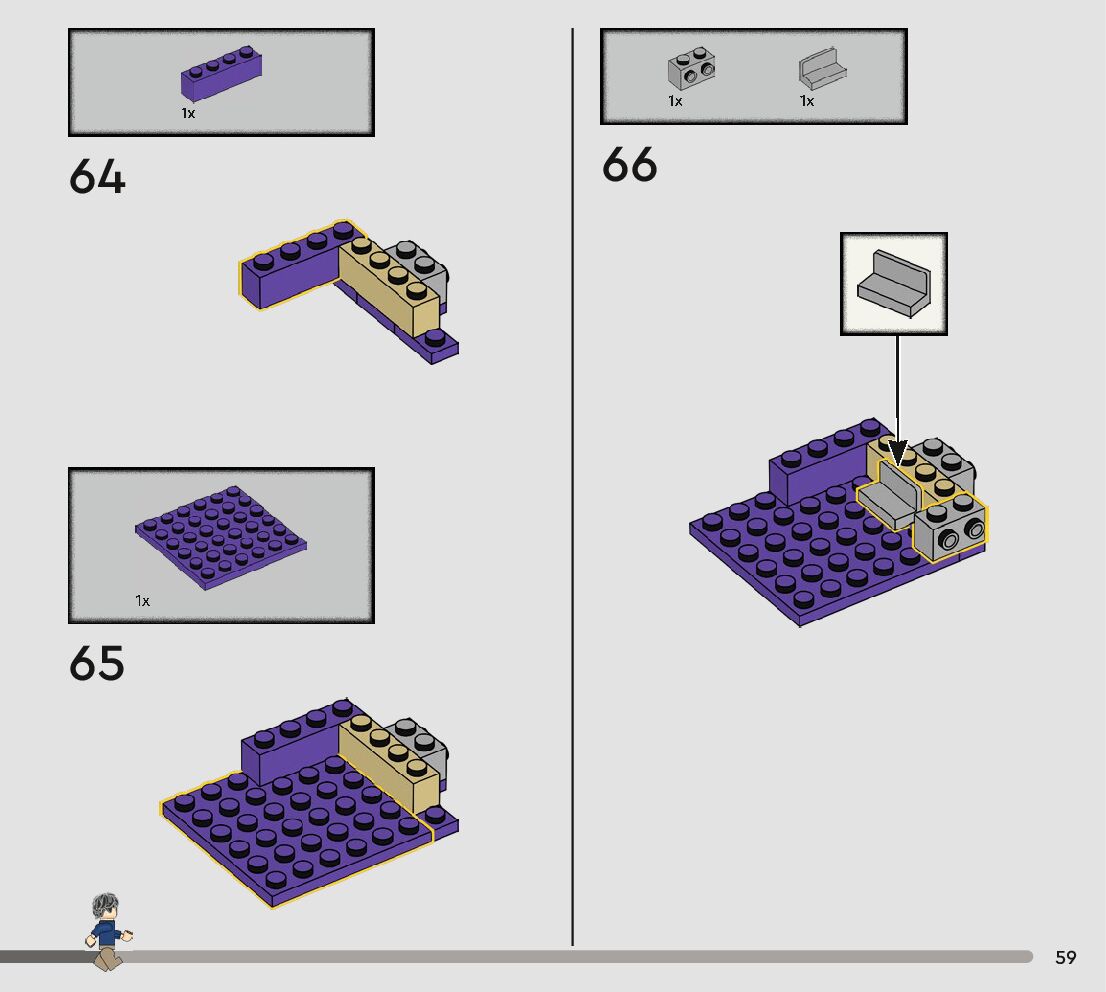 1x

64

1x

65

1x 1x

66

59