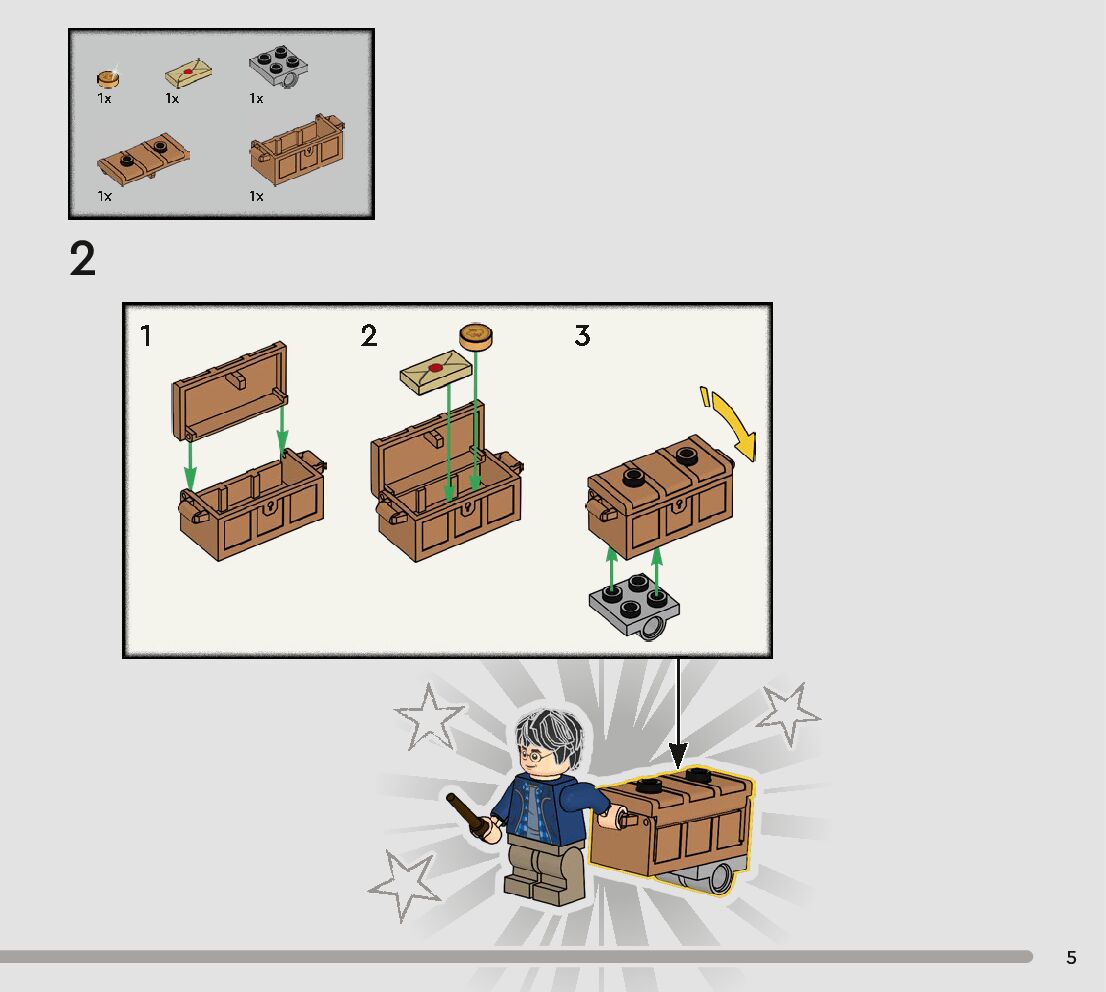 1x 1x 1x
1x 1x

2

1 2 3

5