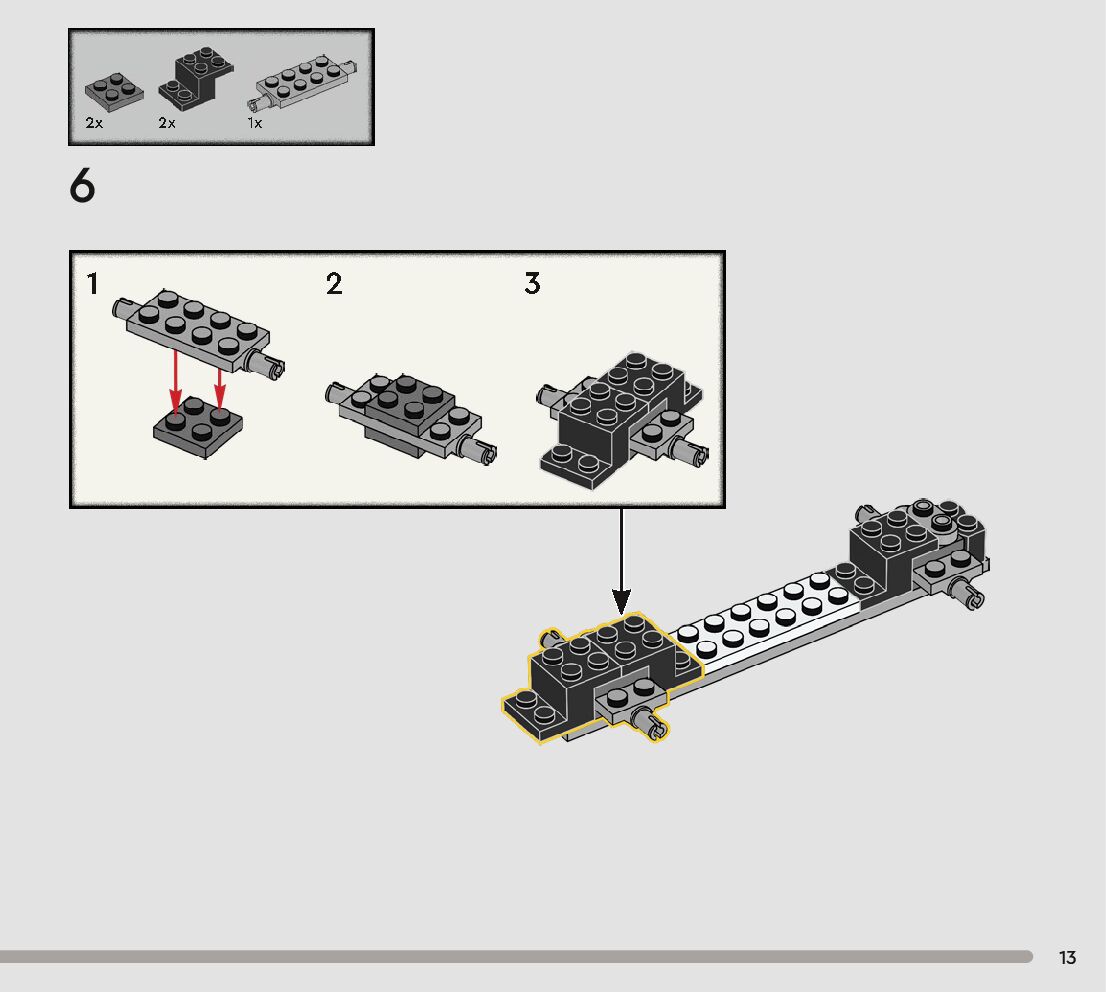 2x 2x 1x

6

1 2 3

13