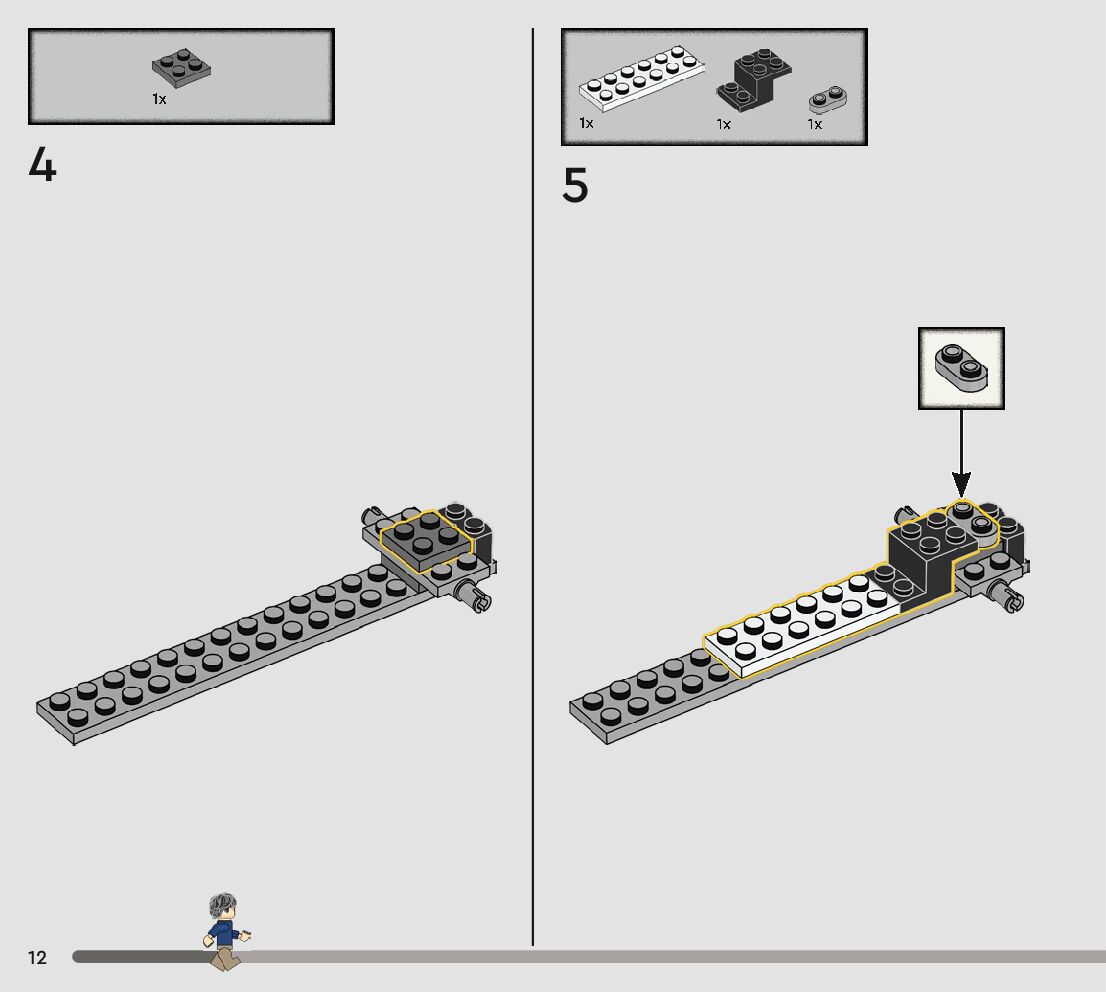 1x

4

1x 1x 1x

5

12