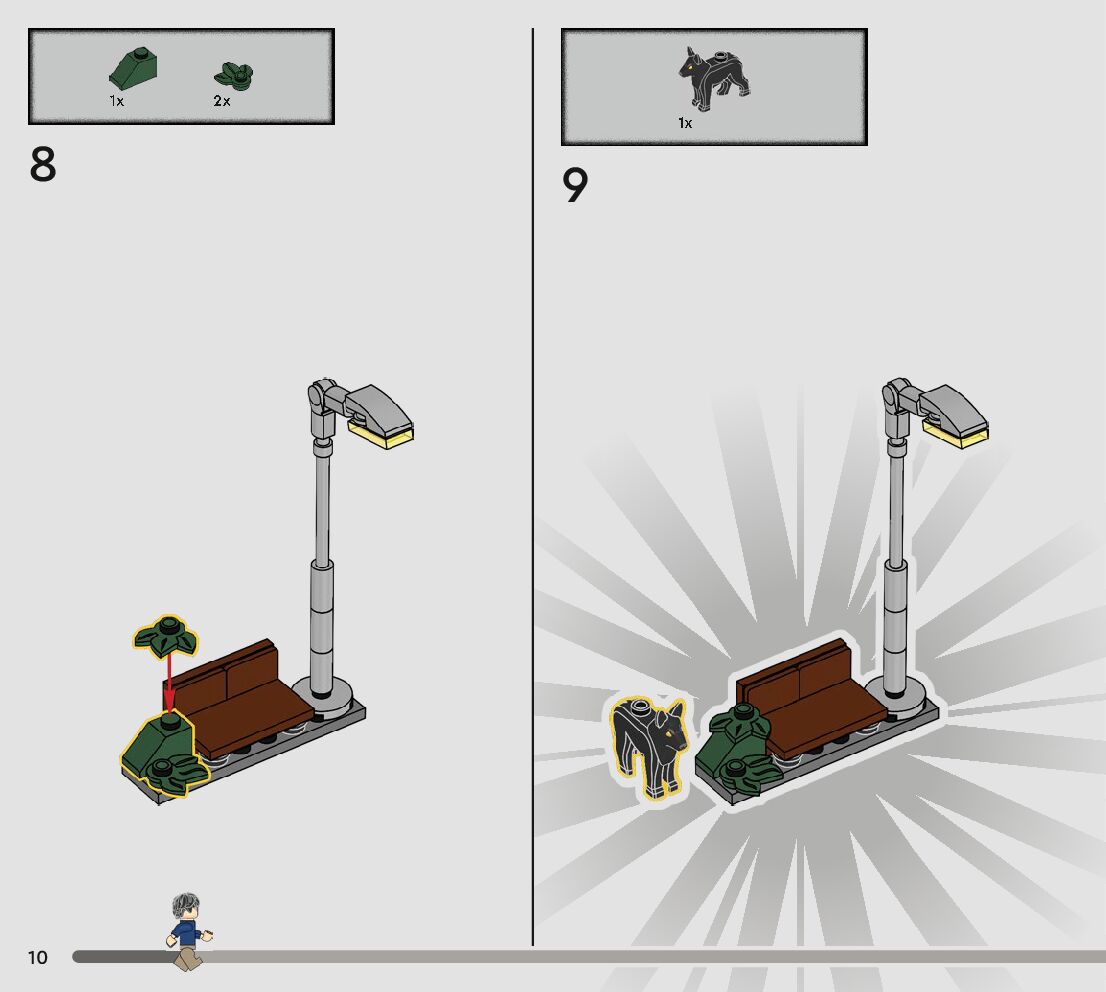 1x 2x

8

1x

9

10