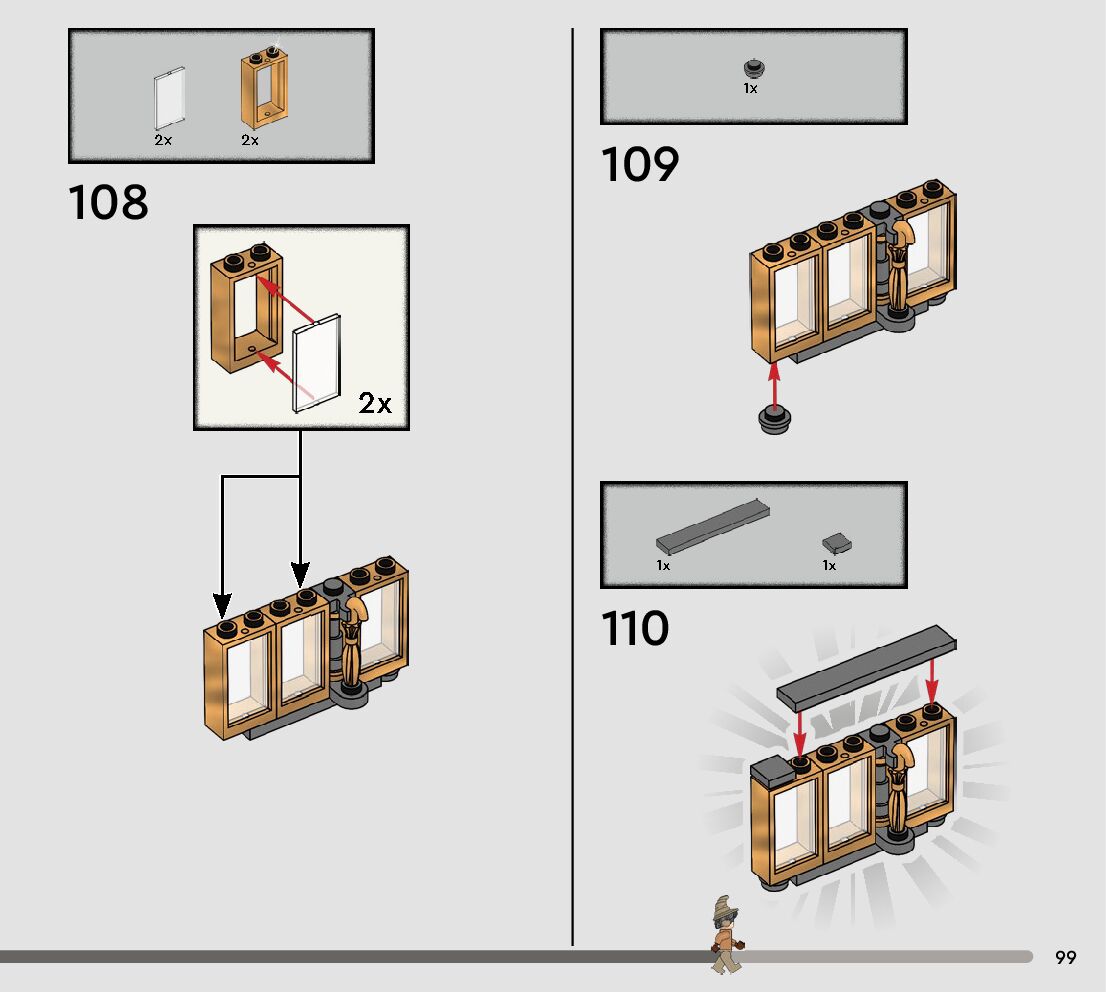 2x 2x

108

2x

1x

109

1x 1x

110

99