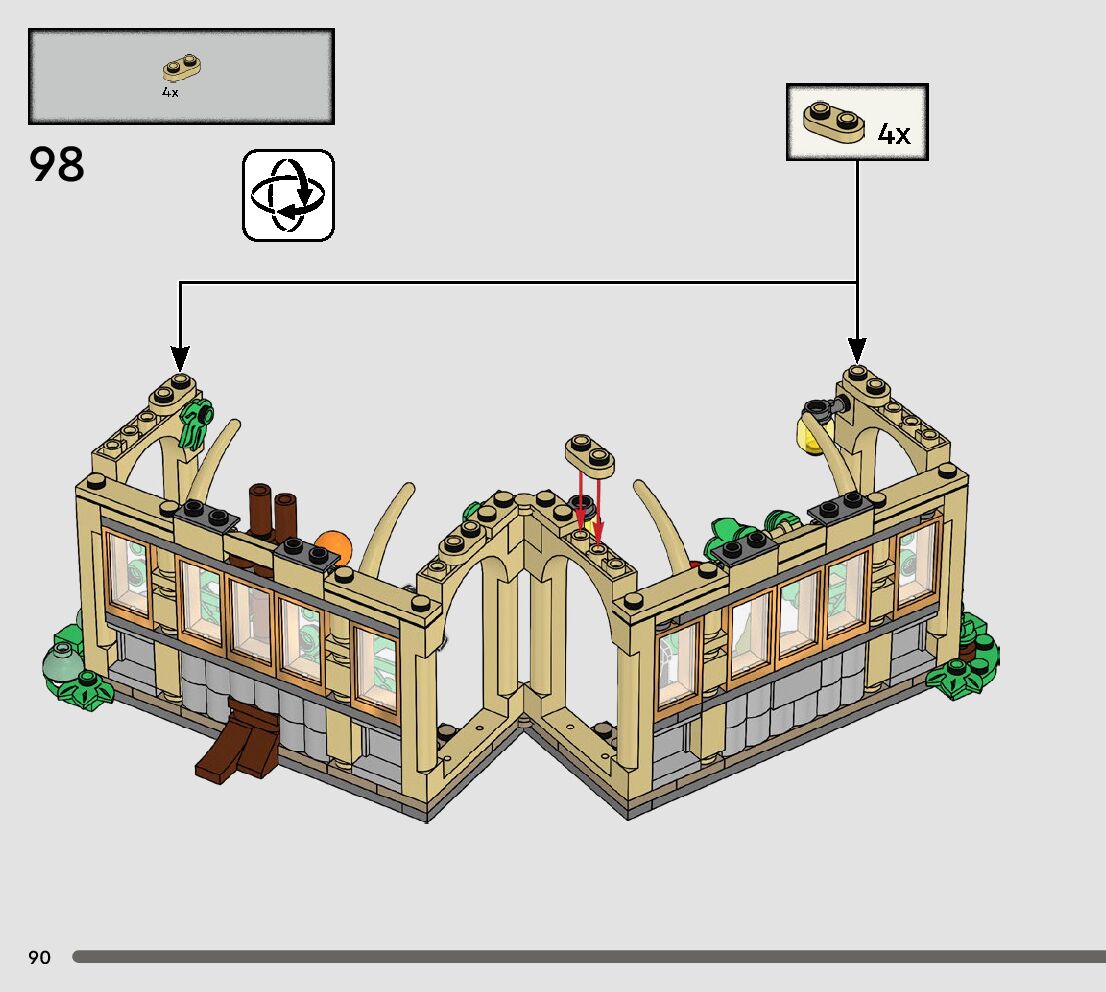 4x

98

4x

90