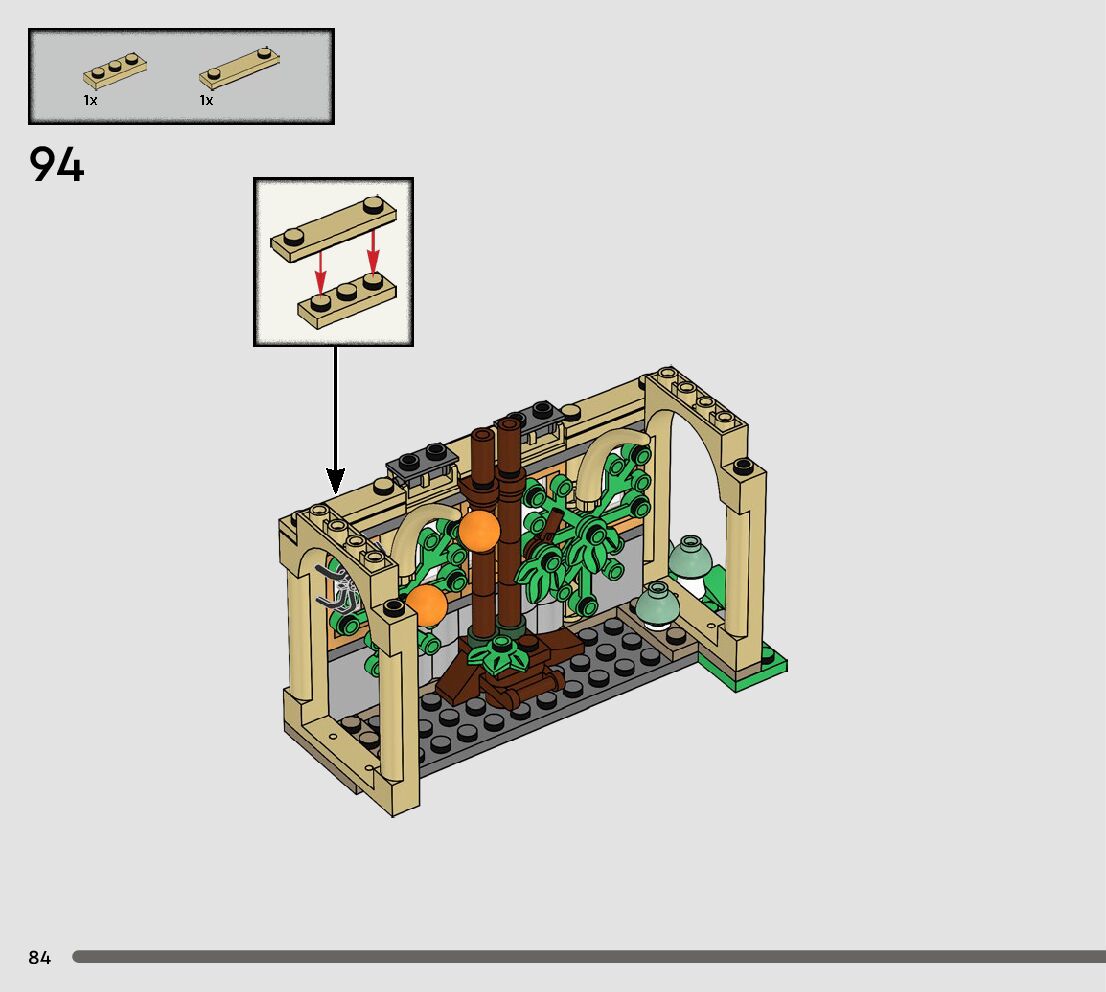 1x
1x

94

84