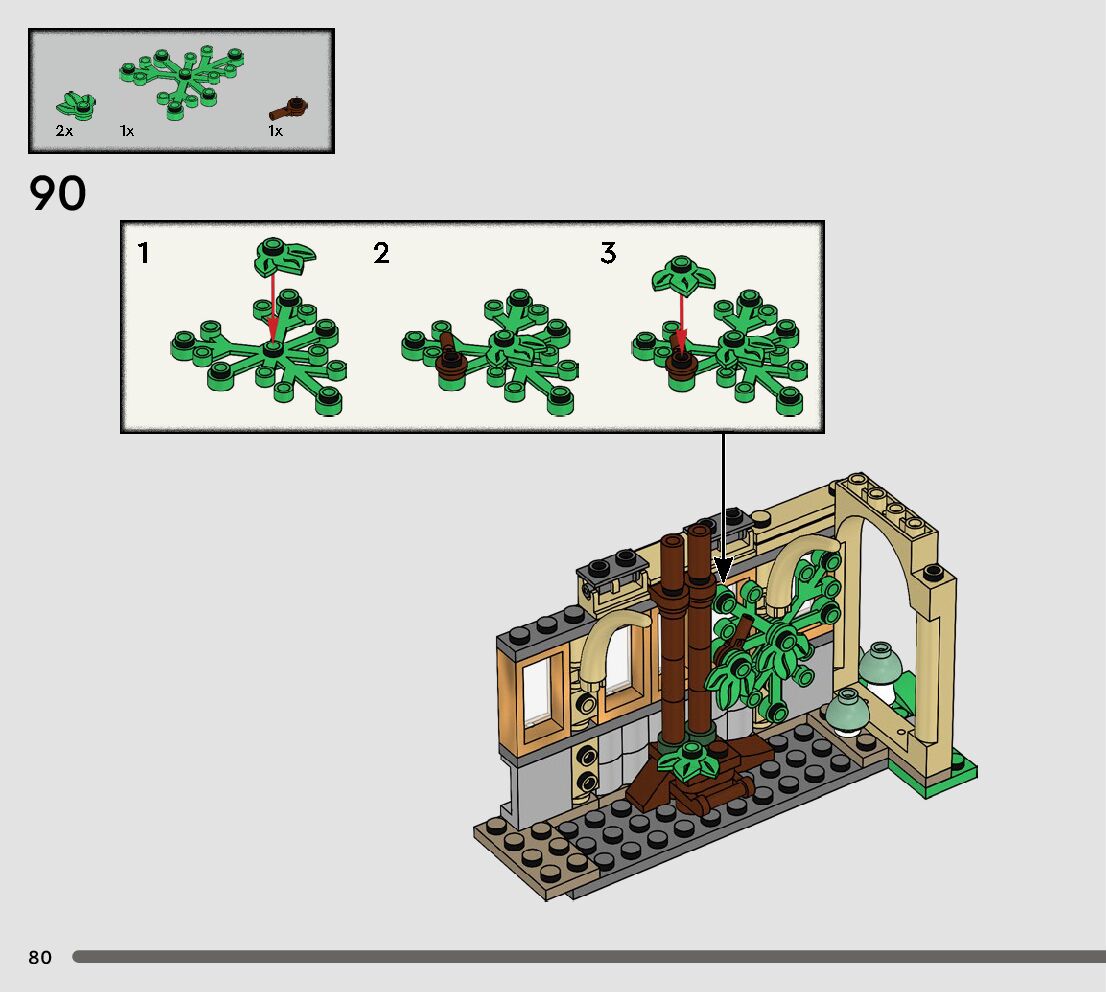 2x
1x
1x

90

1
2
3

80