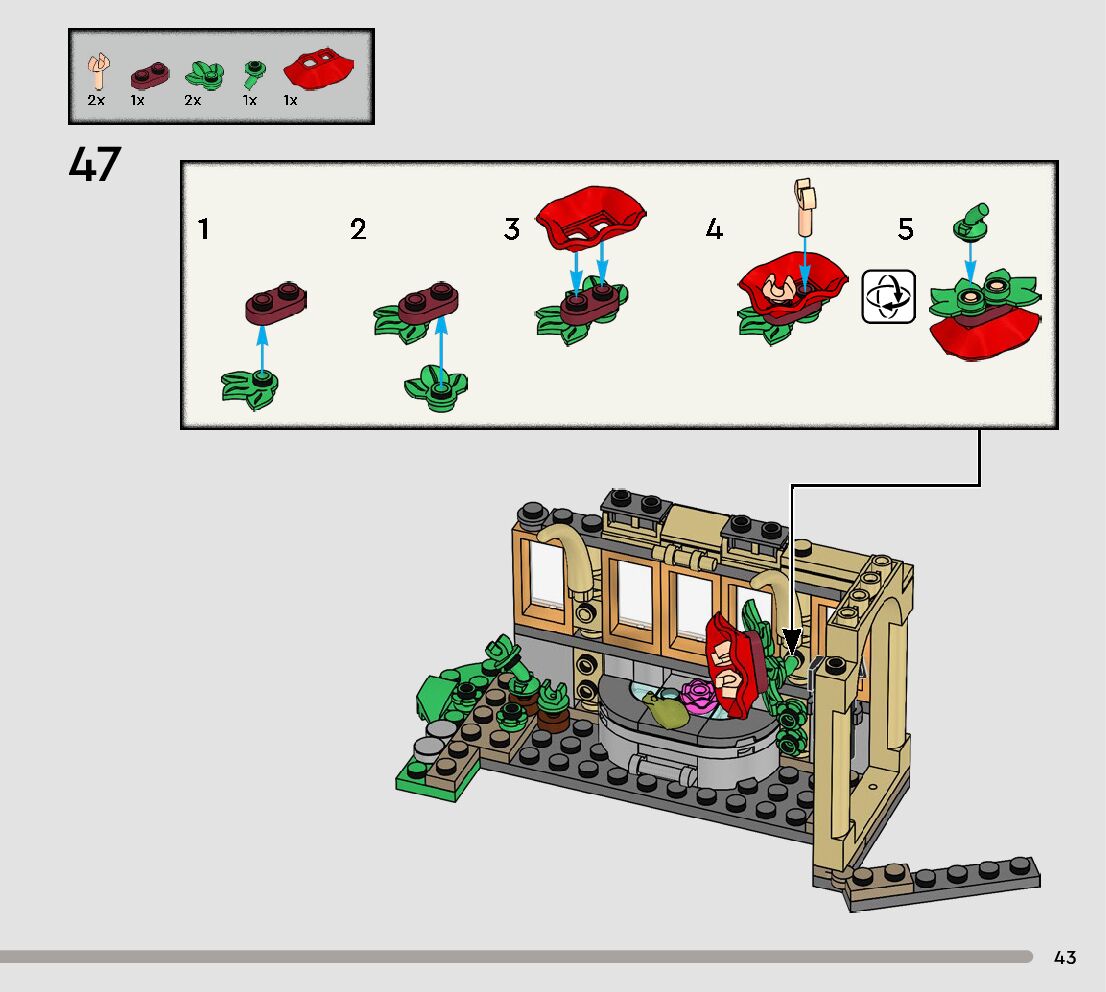 2x 1x 2x 1x 1x

47

1

2

3

4

5

43