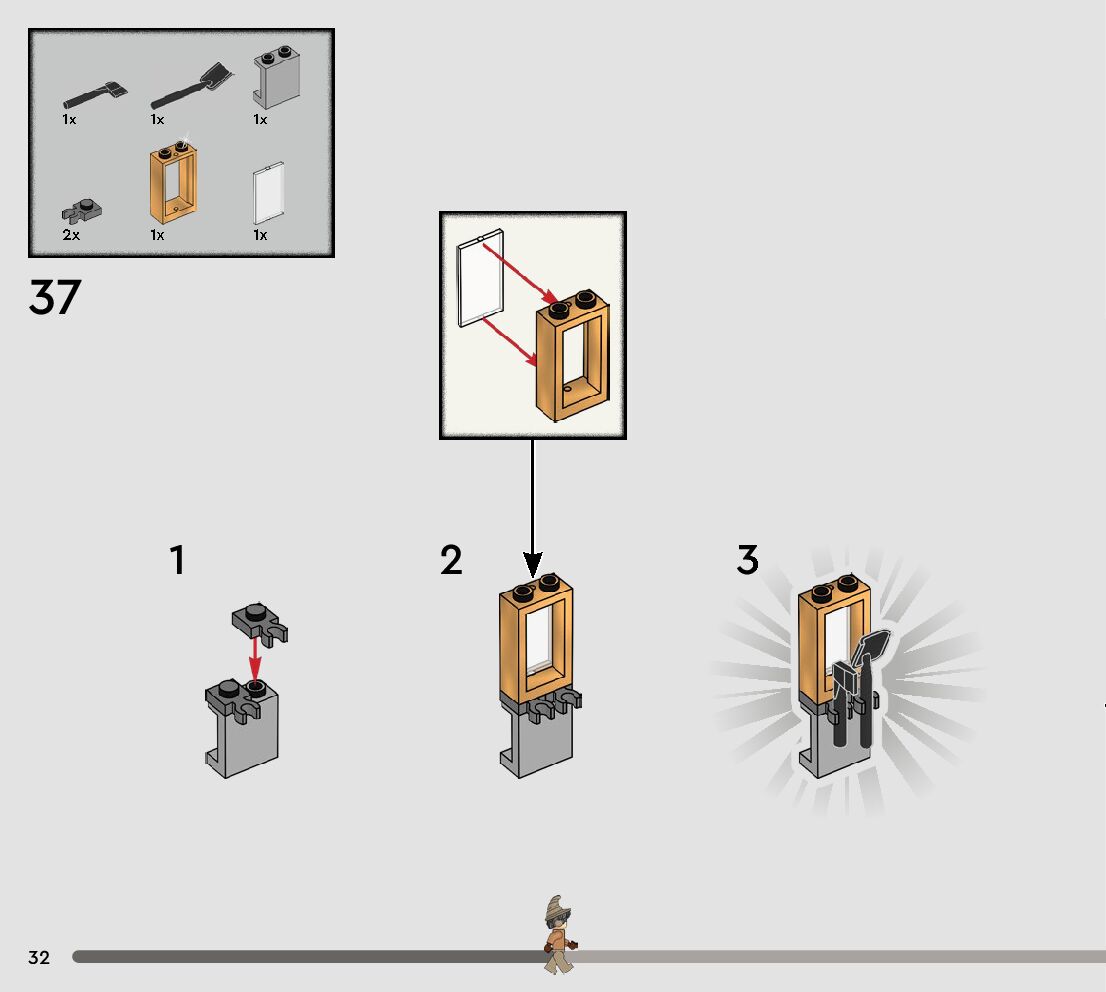 1x 1x 1x

2x 1x 1x

37

1

2

3

32