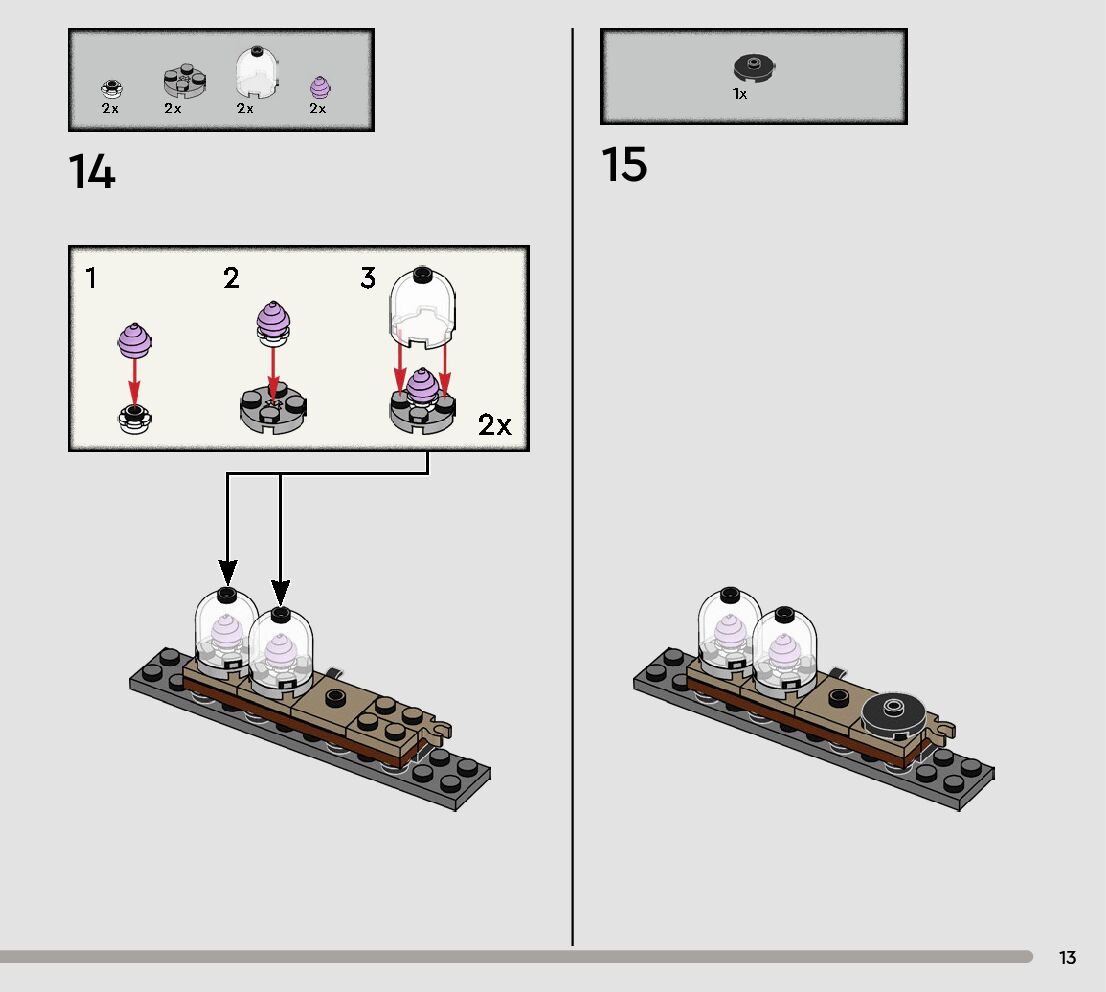 2x 2x 2x 2x

14

1 2 3

2x

1x

15

13