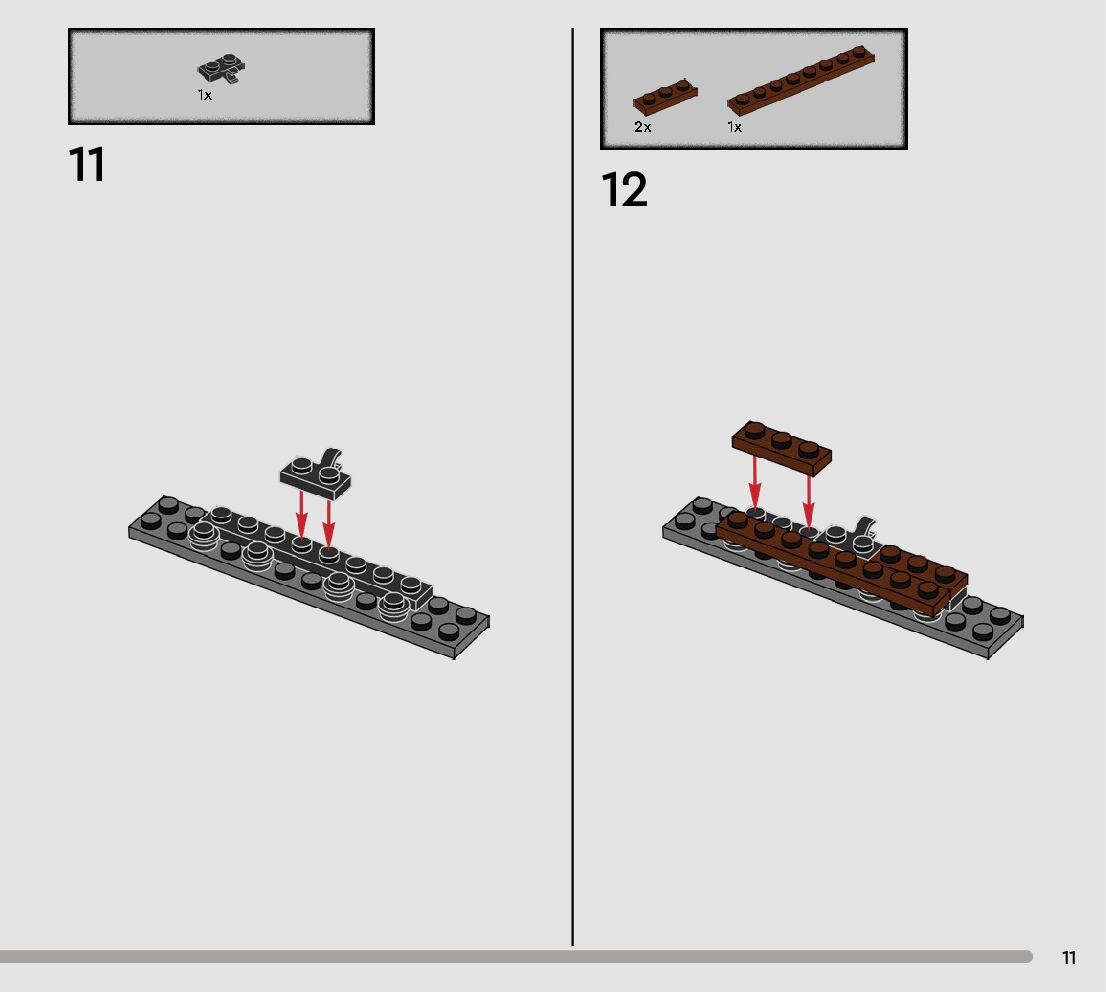 1x

11

2x

1x

12

11