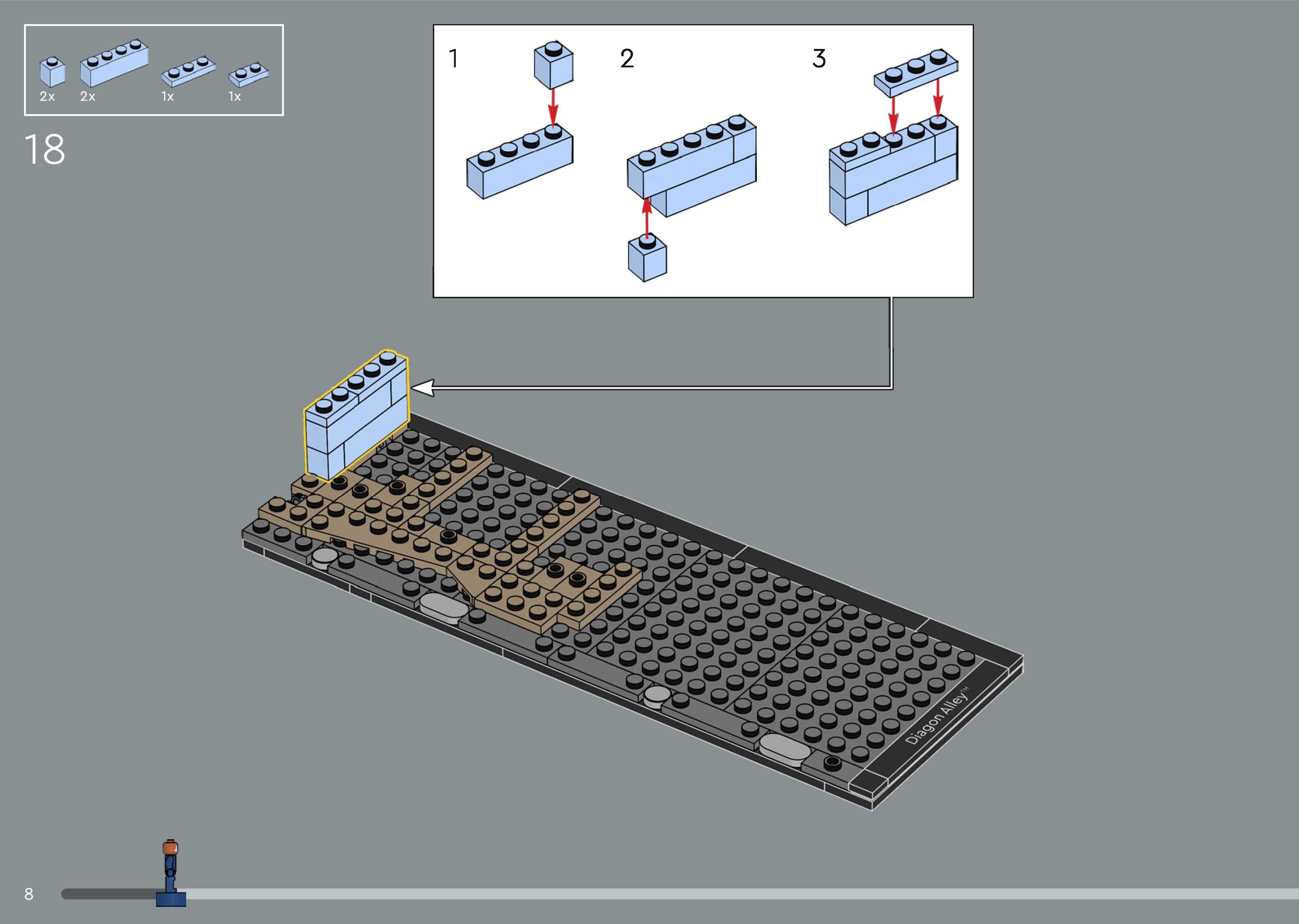 2x 2x 1x 1x

18

1

2

3

Diagon Alley™

8