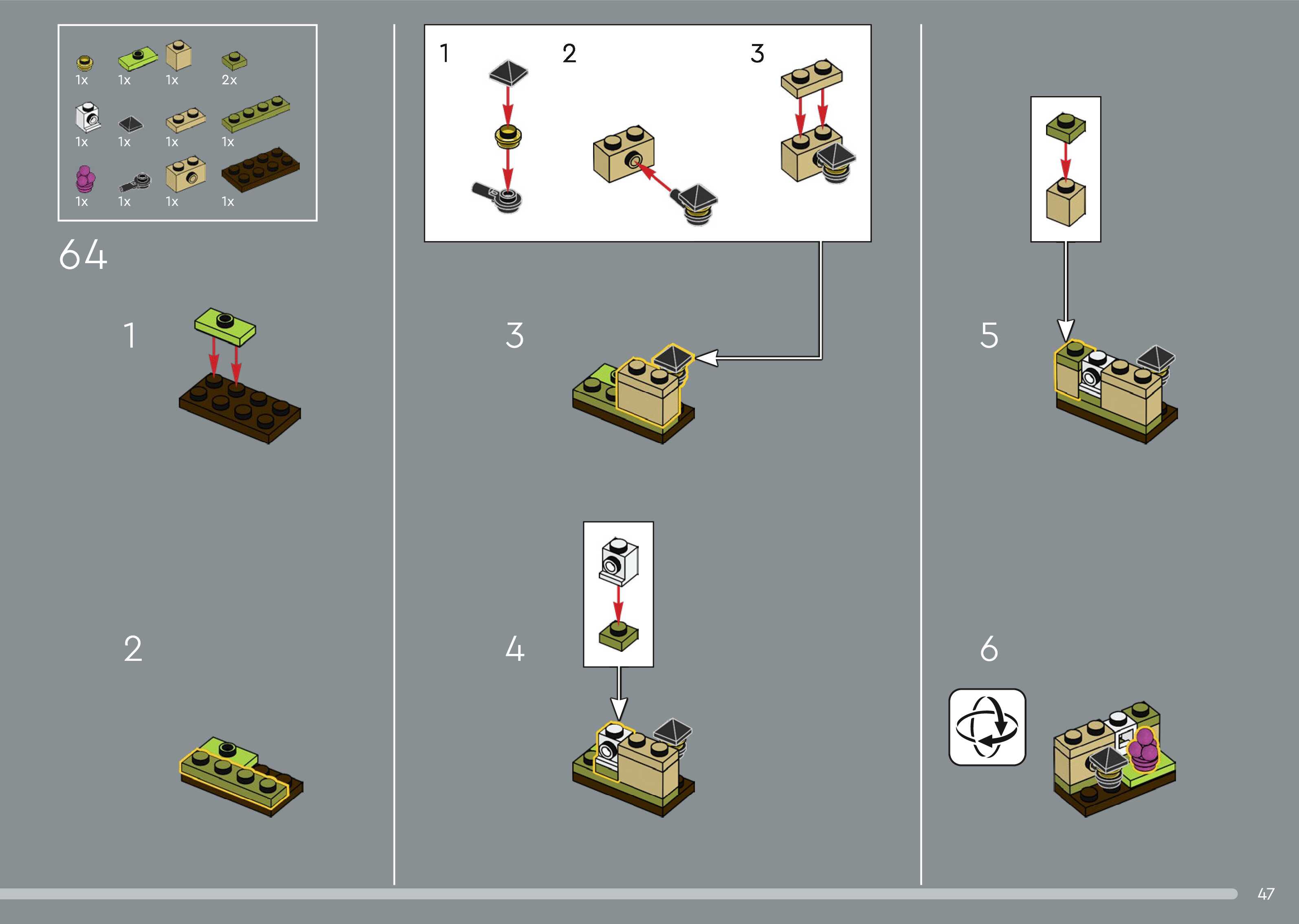 1x 1x 1x 2x

1x 1x 1x 1x

1x 1x 1x 1x

64

1

2

1 2 3

3

4

5

6

47