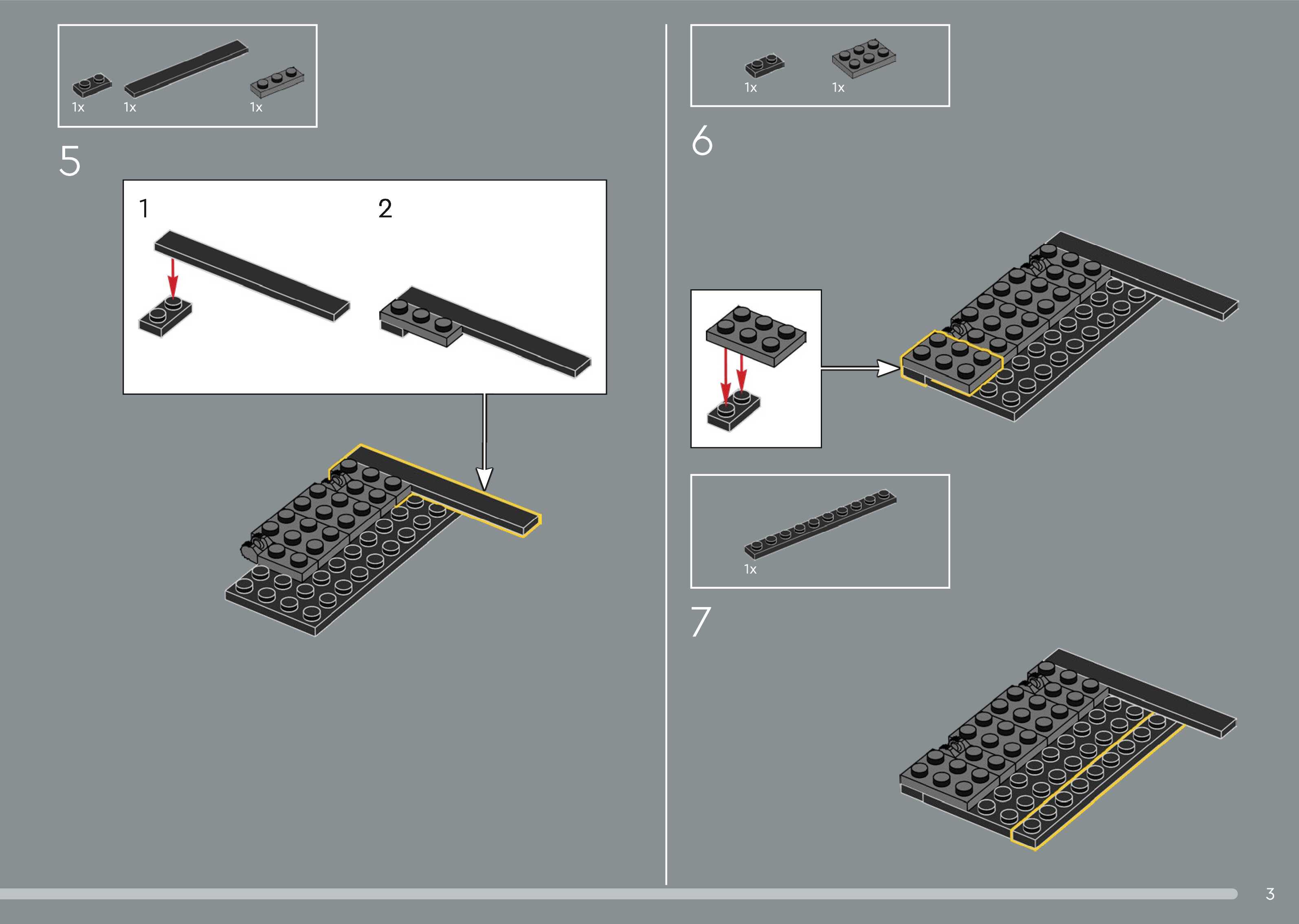 1x 1x 1x

5

1

2

1x 1x

6

1x

7

3