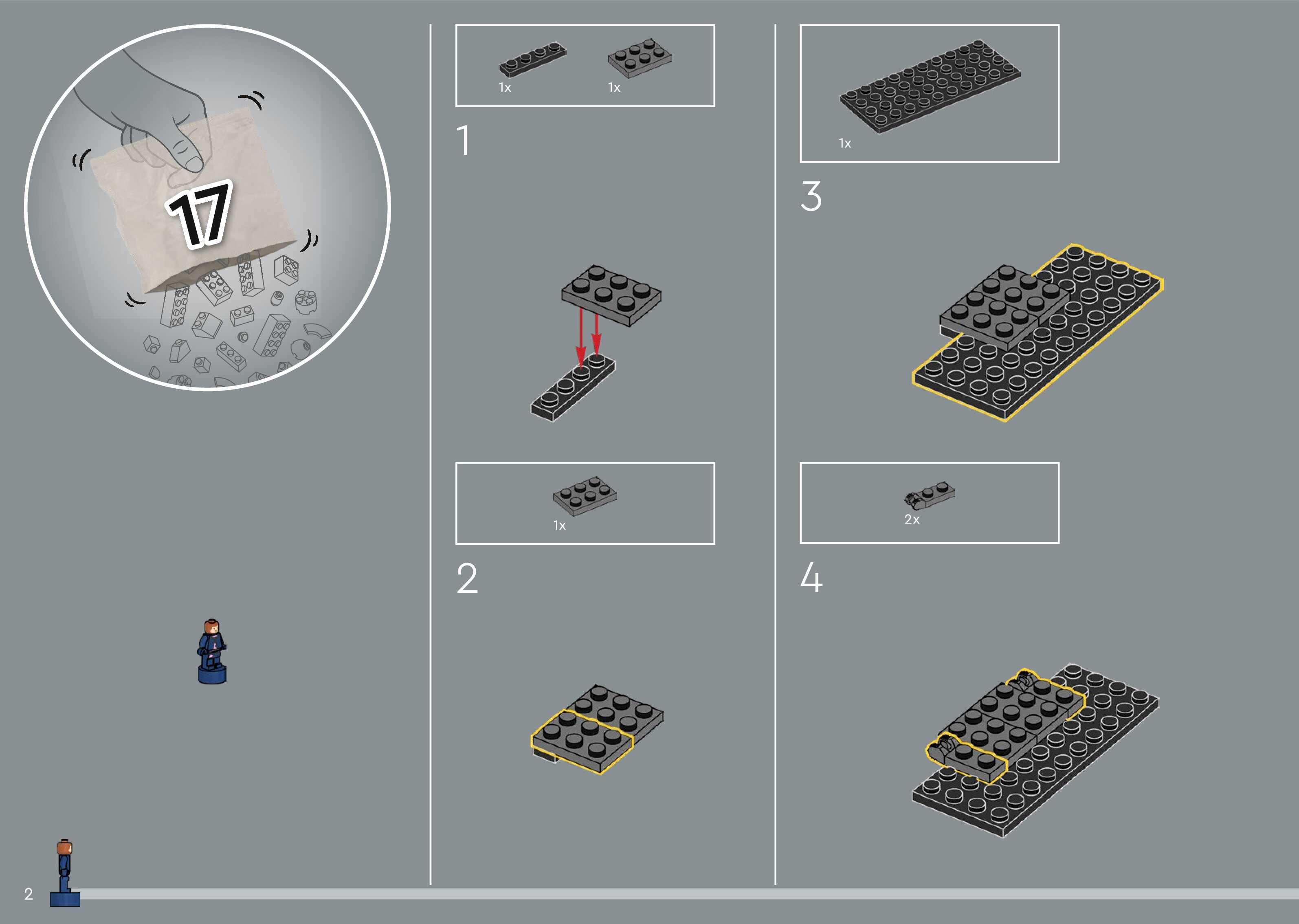 17

1x 1x

1

1x

2

1x

3

2x

4

2