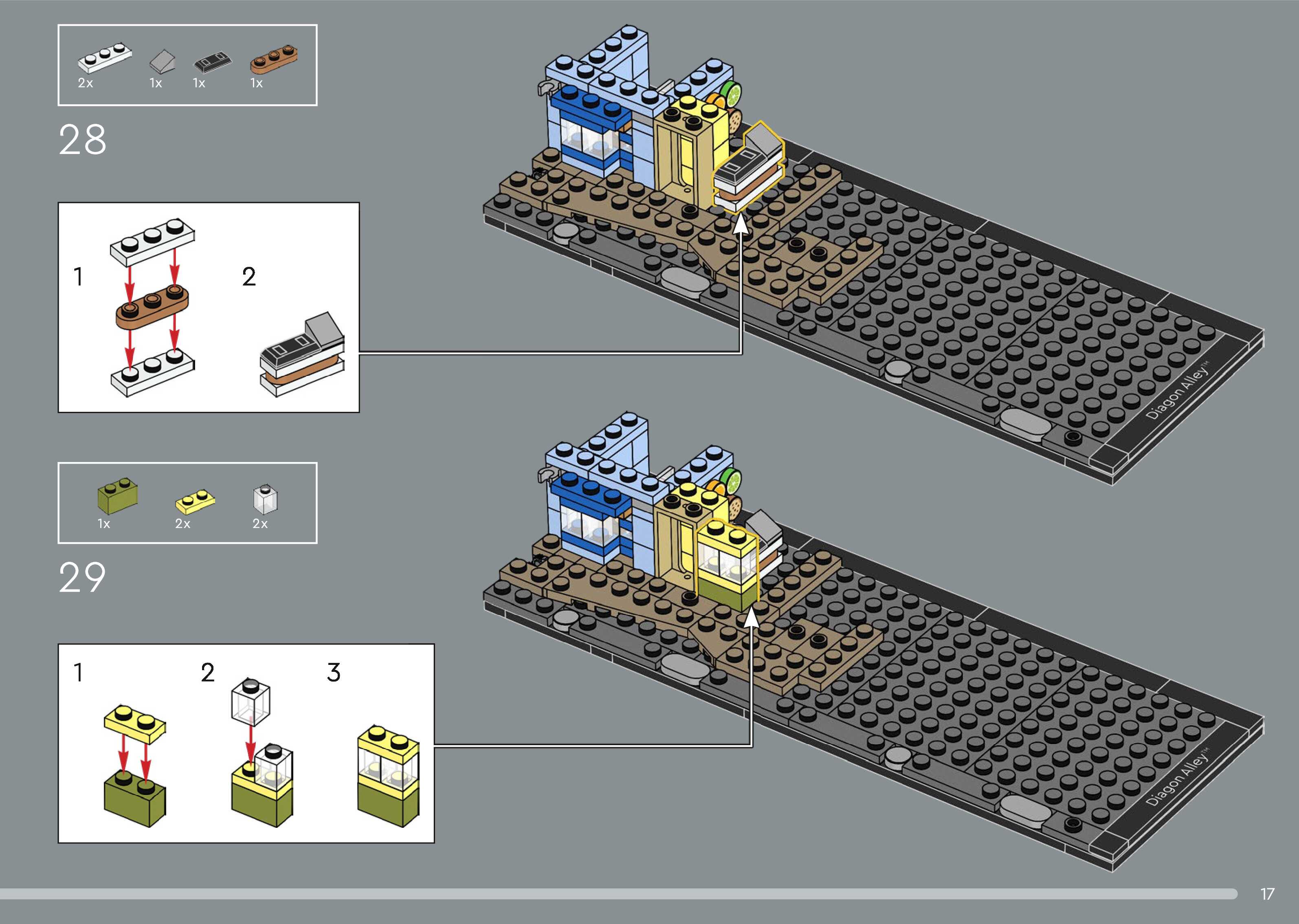 2x 1x 1x 1x

28

1

2

Diagon Alley™

1x 2x 2x

29

1

2

3

Diagon Alley™

17