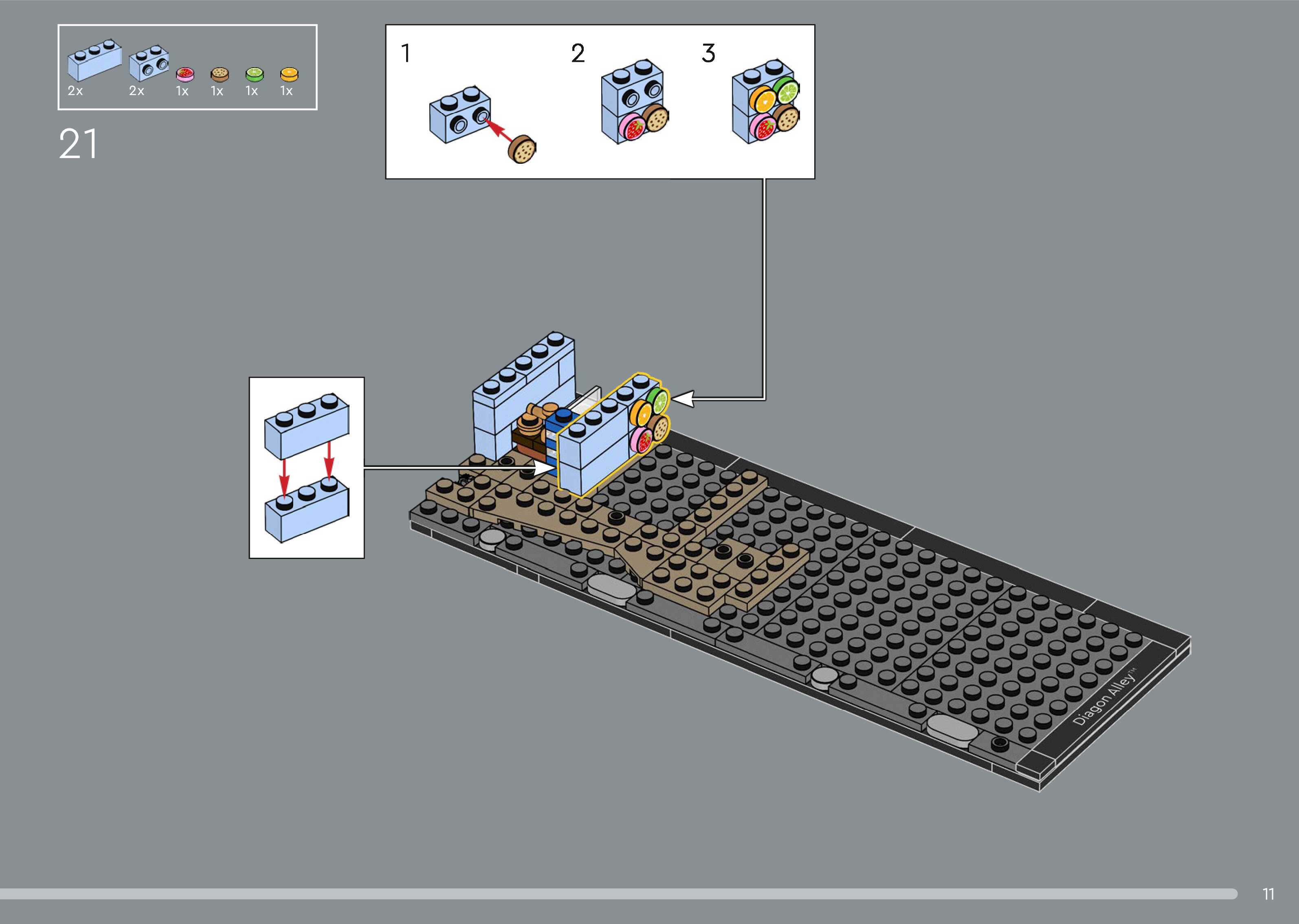 2x 2x 1x 1x 1x 1x

21

1

2

3

Diagon Alley™

11