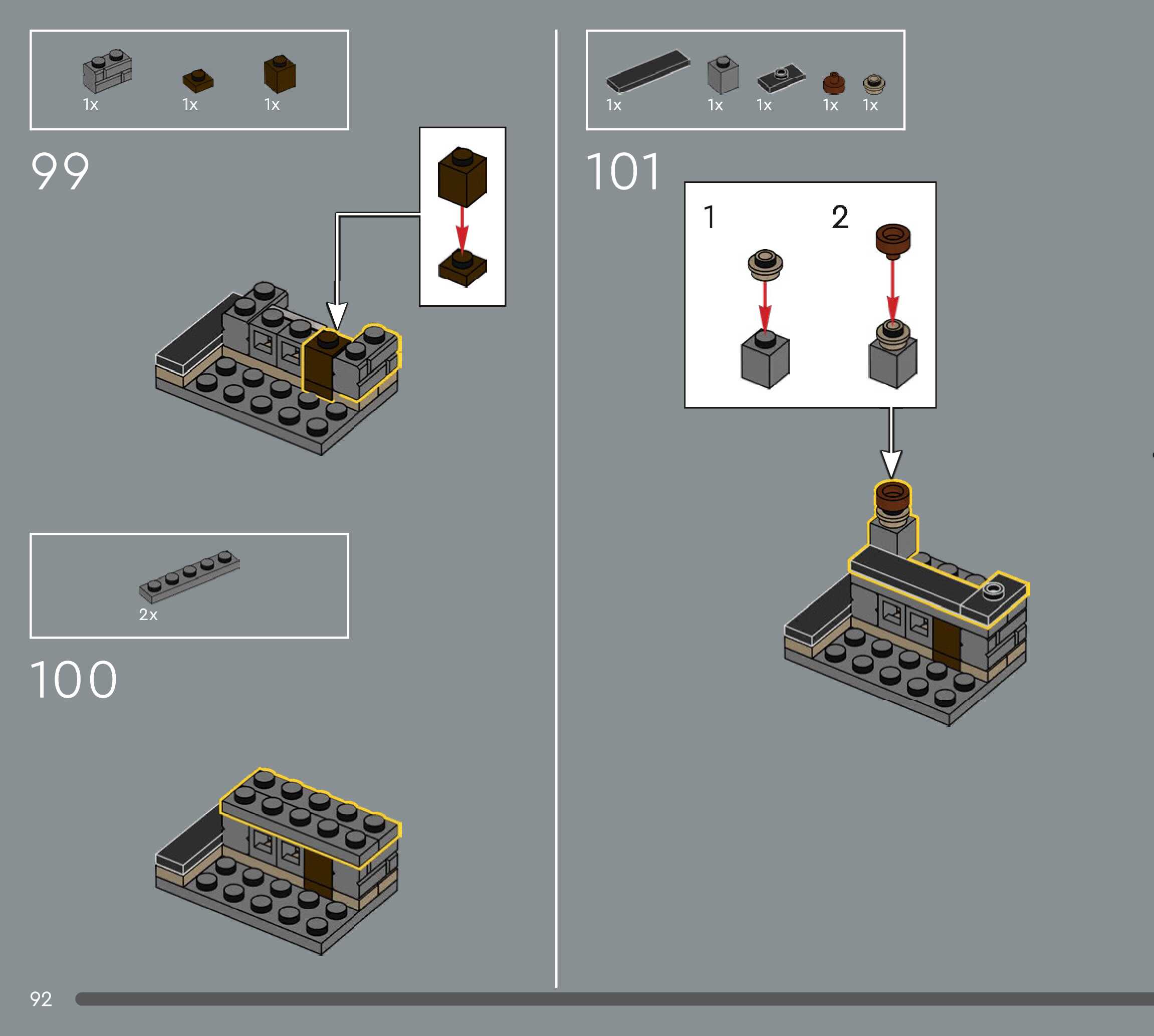 1x 1x 1x

99

2x

100

1x 1x 1x 1x 1x

101

1

2

92