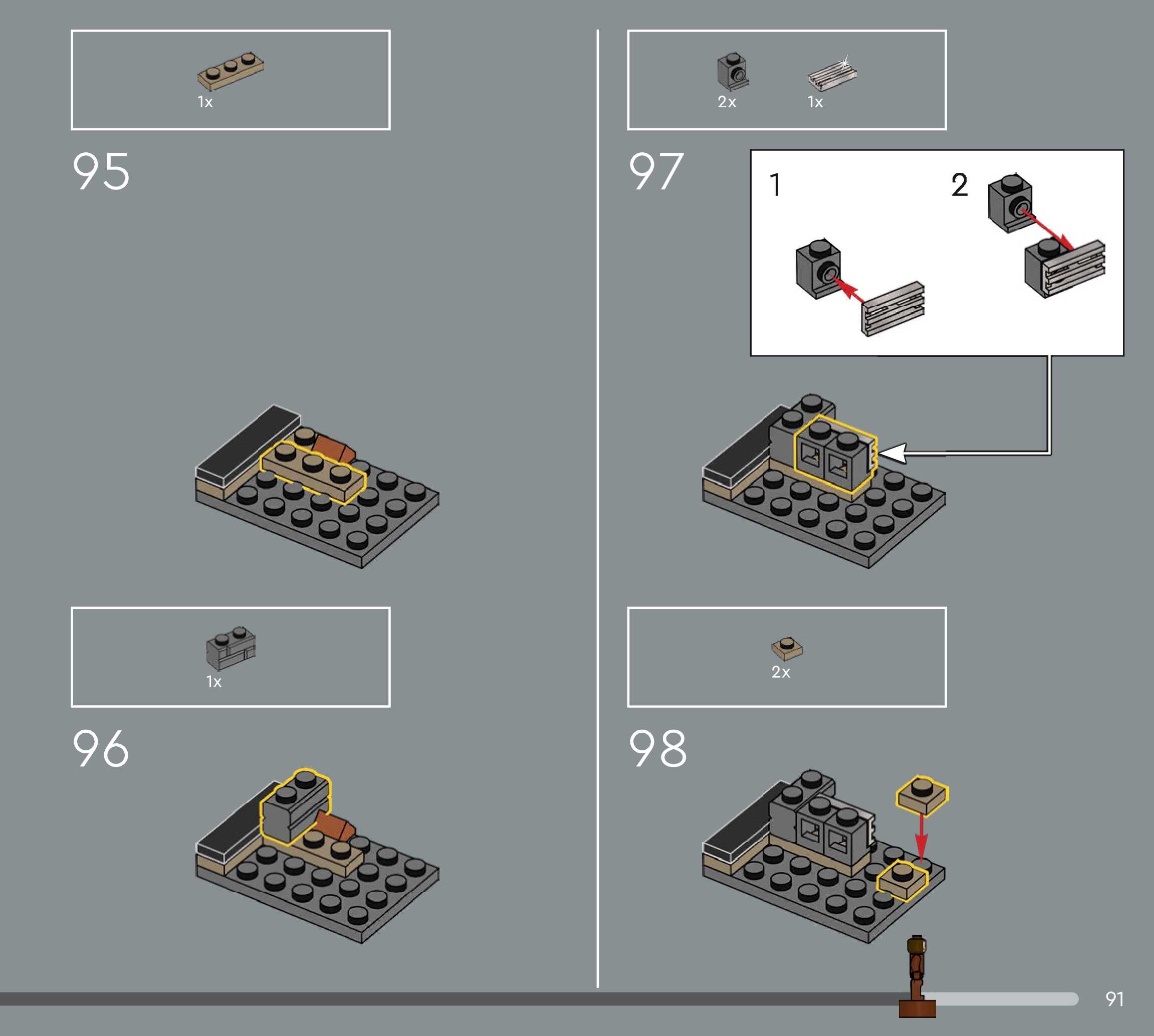 1x

95

1x

96

2x 1x

97

1

2

2x

98

91