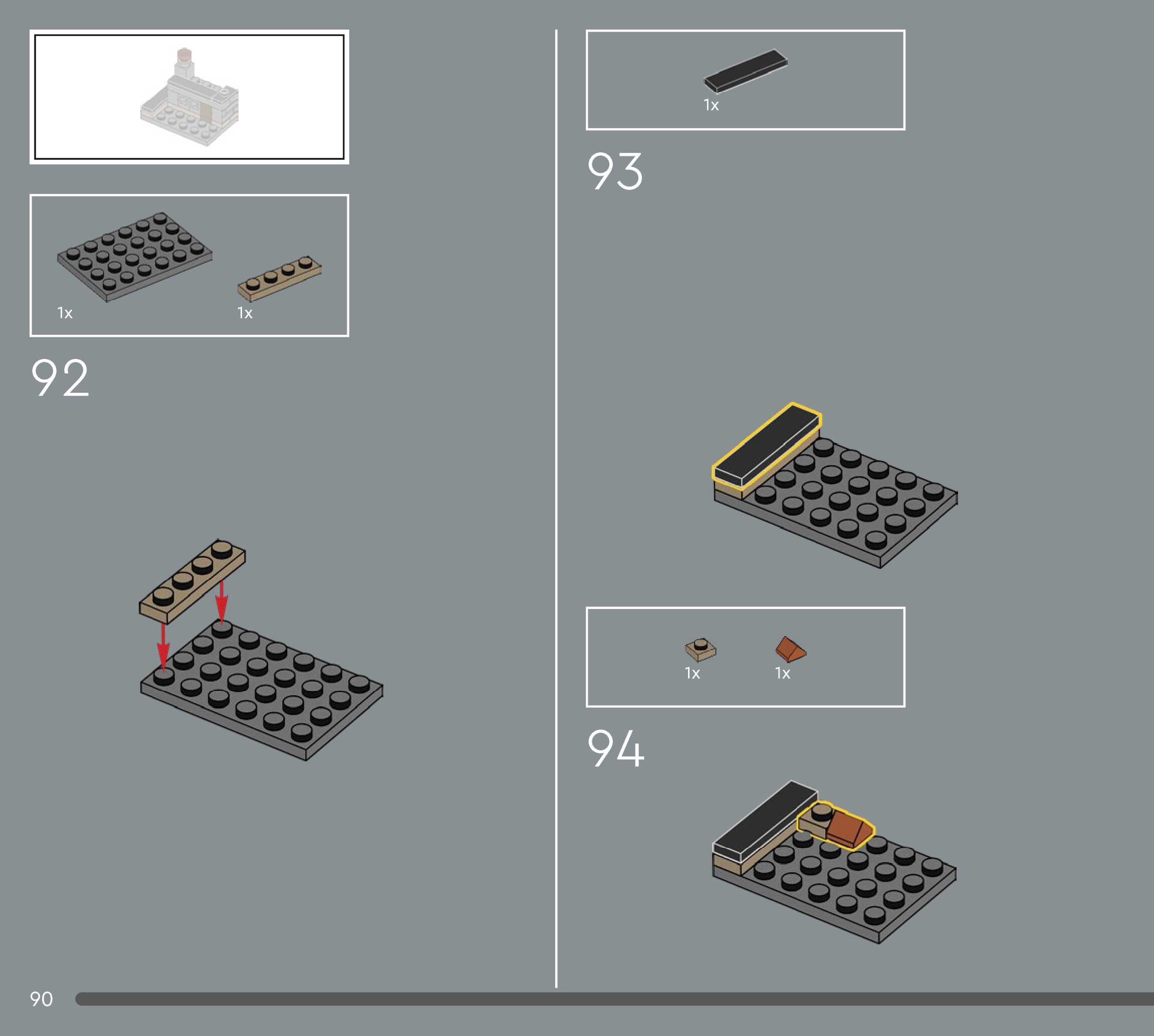 1x

1x

92

1x

93

1x

1x

94

90