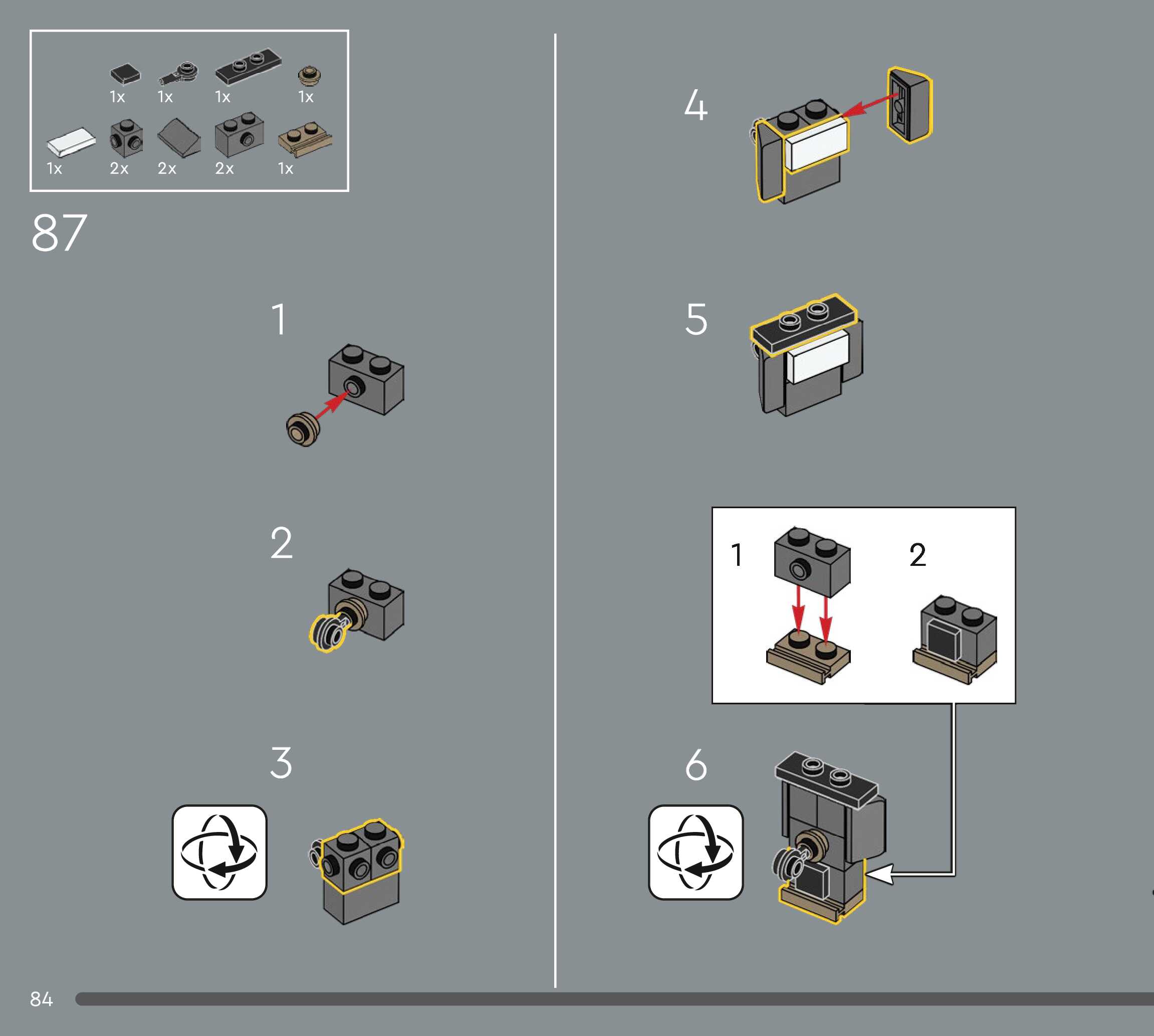 1x 1x 1x 1x
1x 2x 2x 2x 1x

87

1

2

3

4

5

1

2

6

84