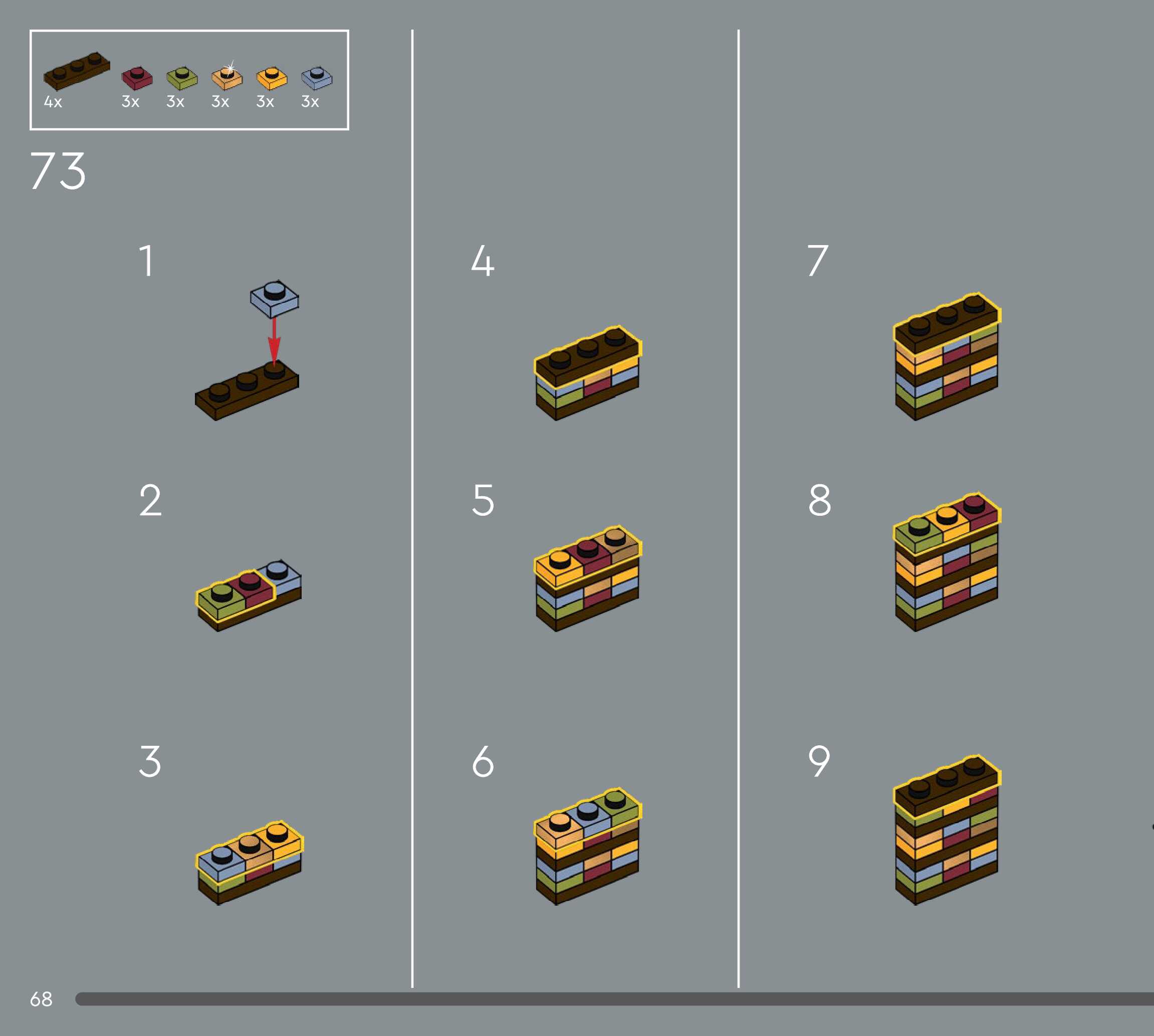 4x 3x 3x 3x 3x 3x

73

1

2

3

4

5

6

7

8

9

68