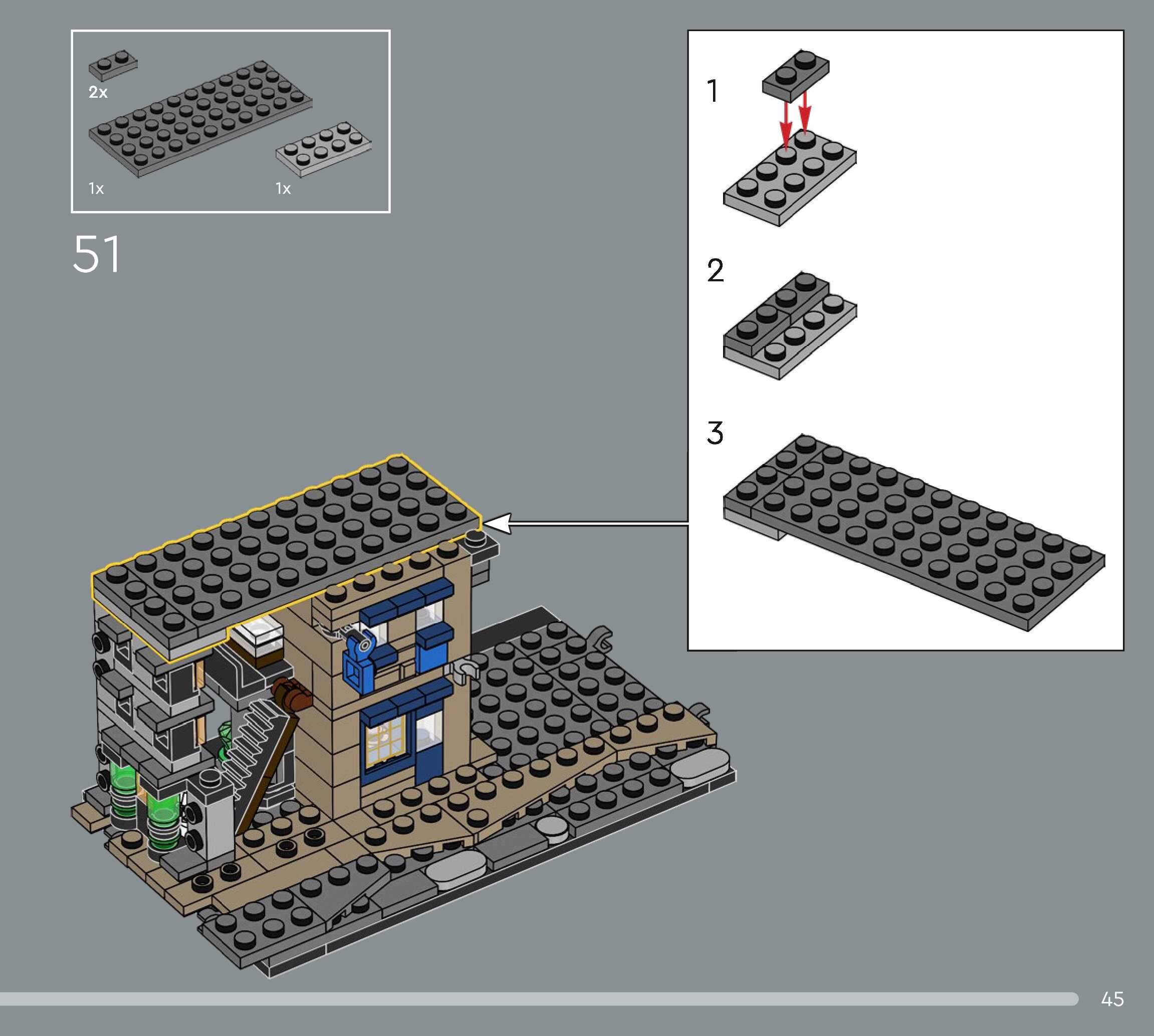 2x

1x

1x

51

1

2

3

45