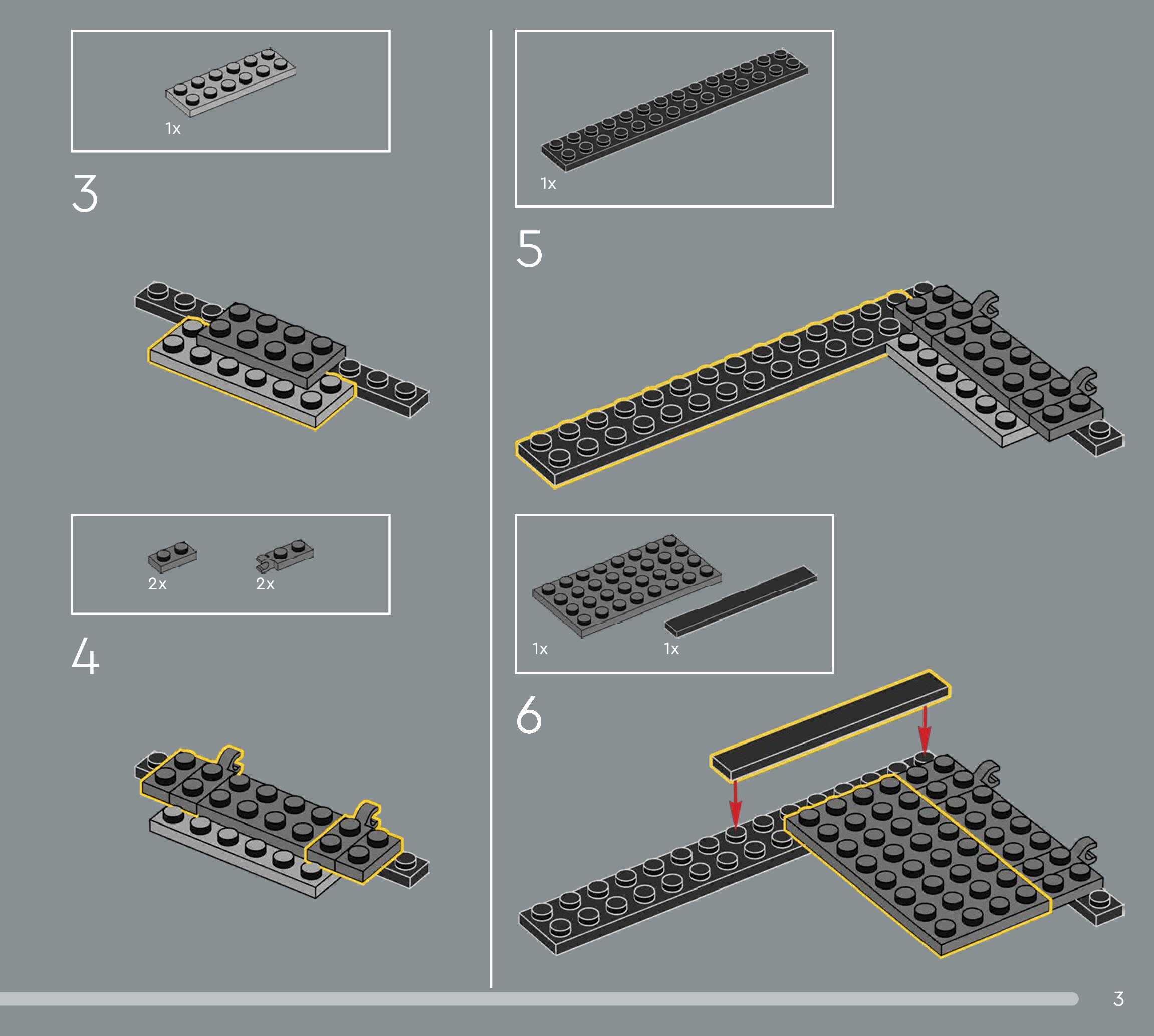 1x

3

2x 2x

4

1x

5

1x 1x

6

3