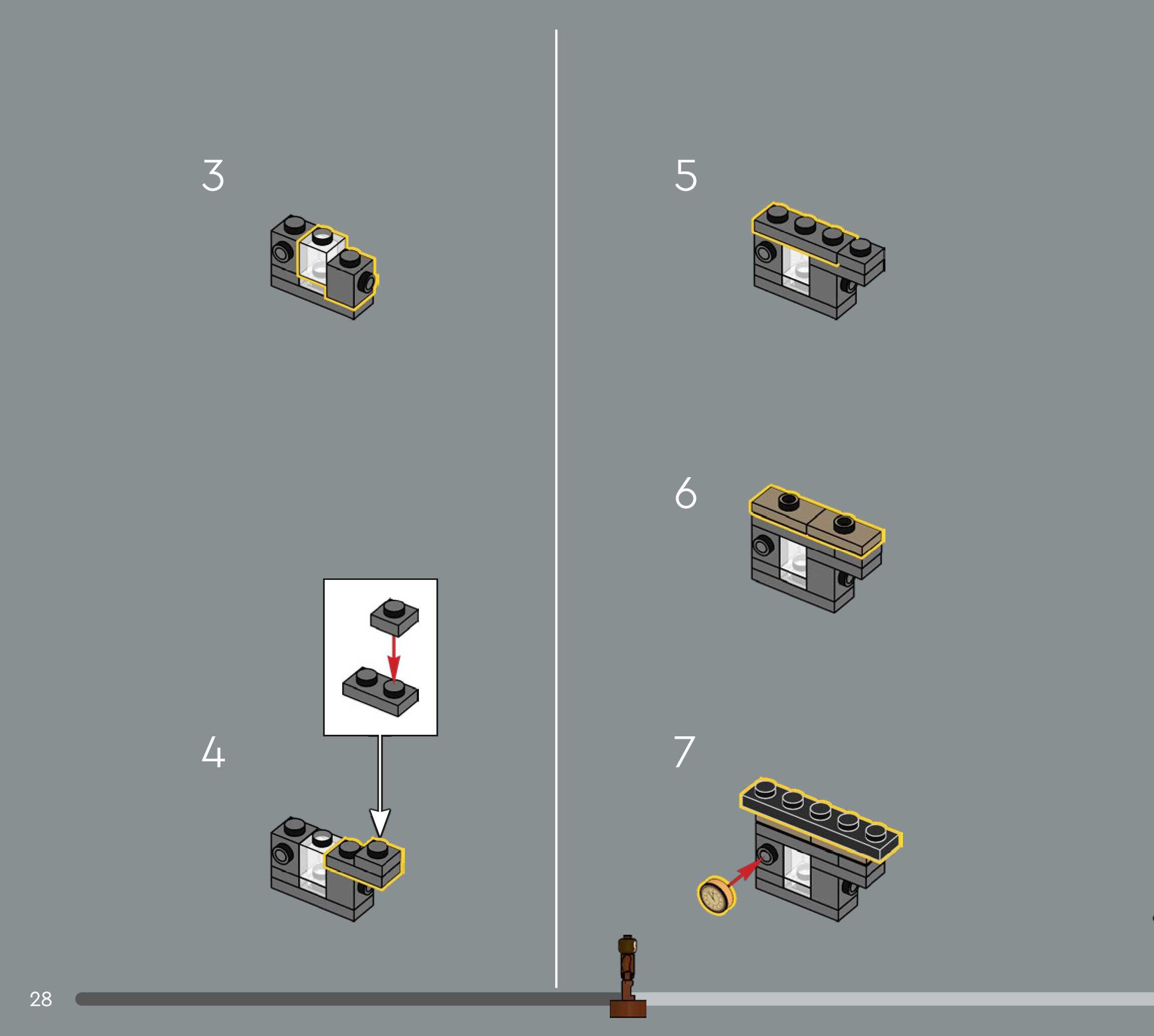 3

4

5

6

7

28