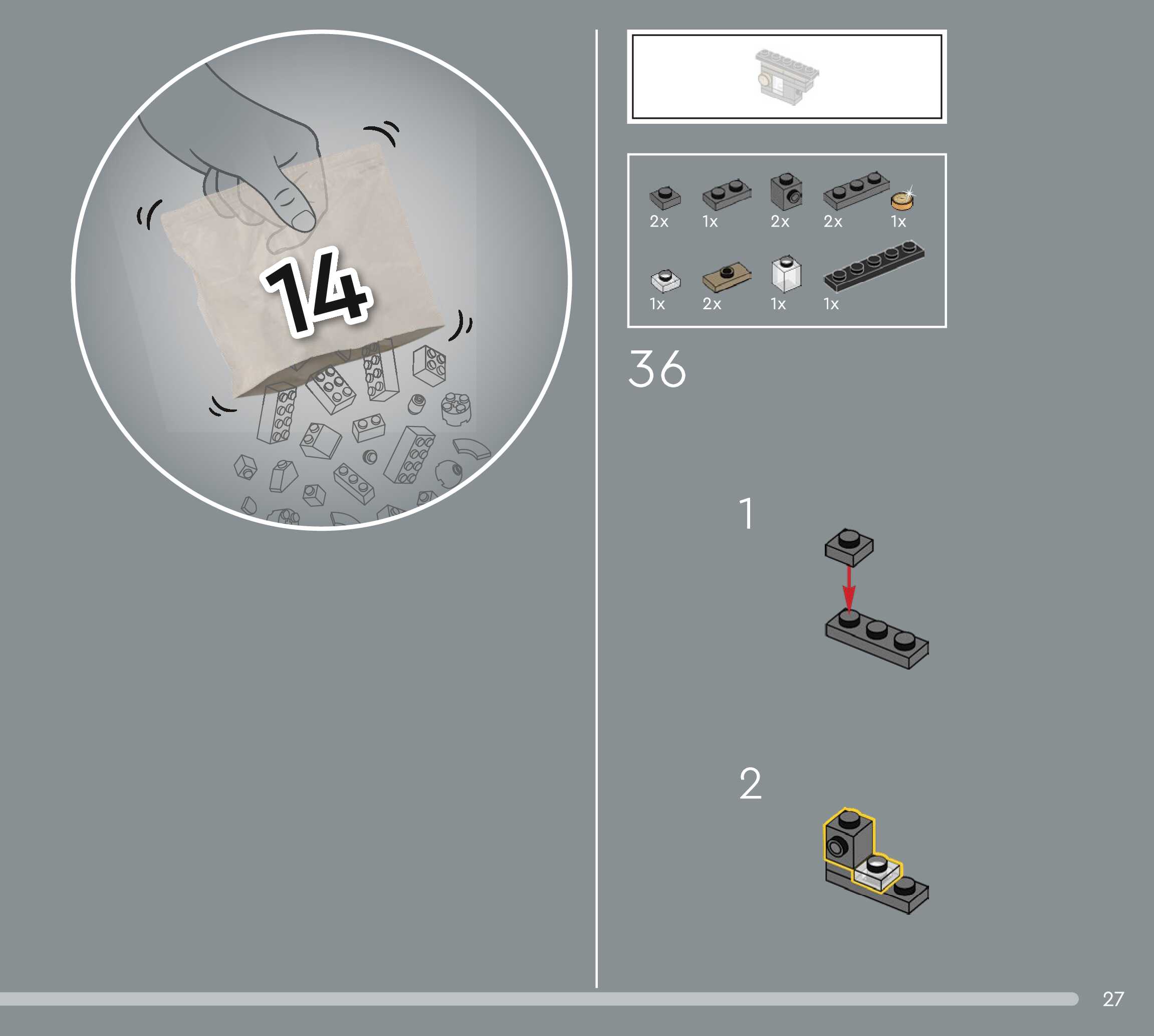 14

2x 1x 2x 2x 1x

1x 2x 1x 1x

36

1

2

27