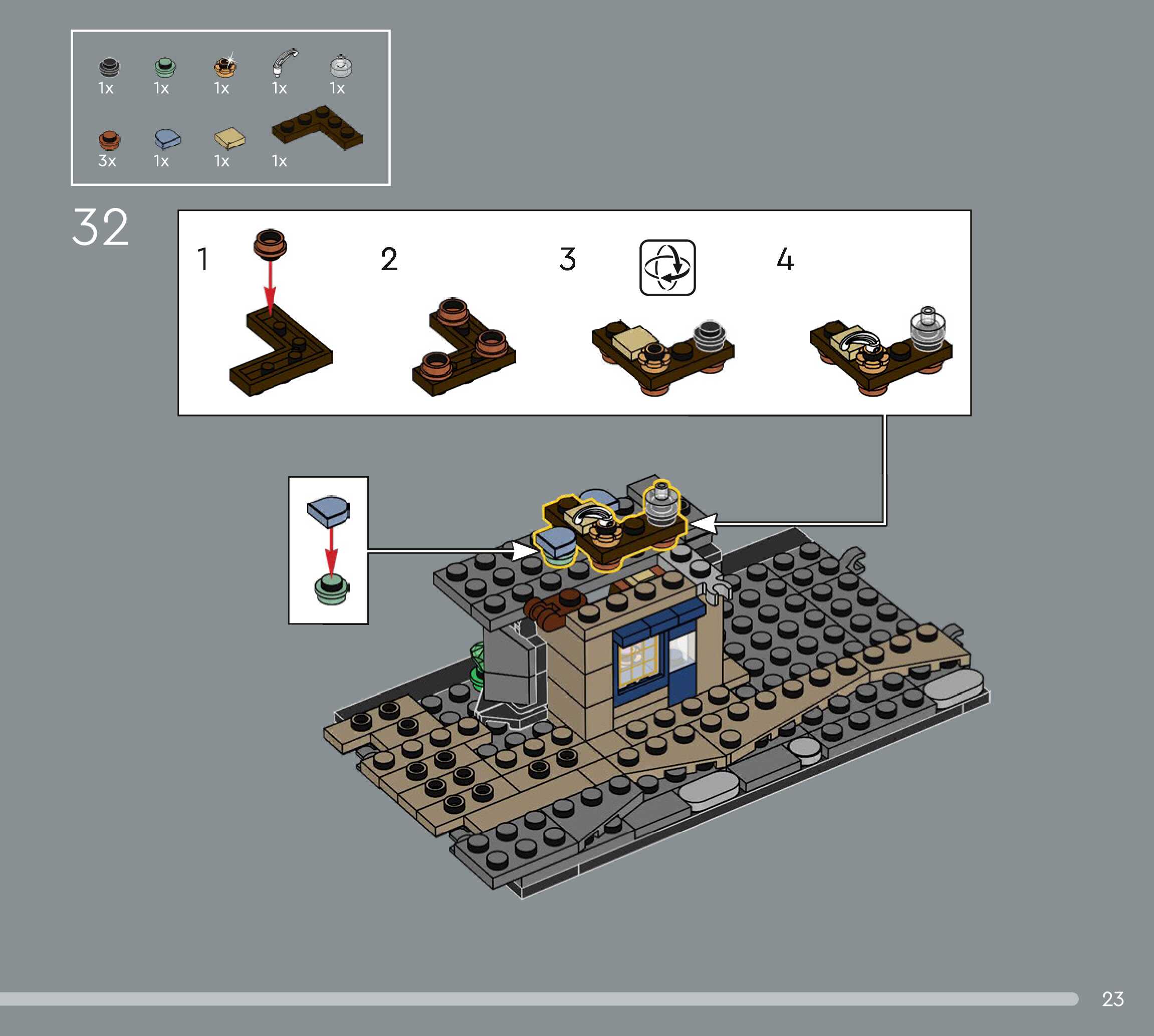 1x 1x 1x 1x 1x

3x 1x 1x 1x

32

1

2

3

4

23