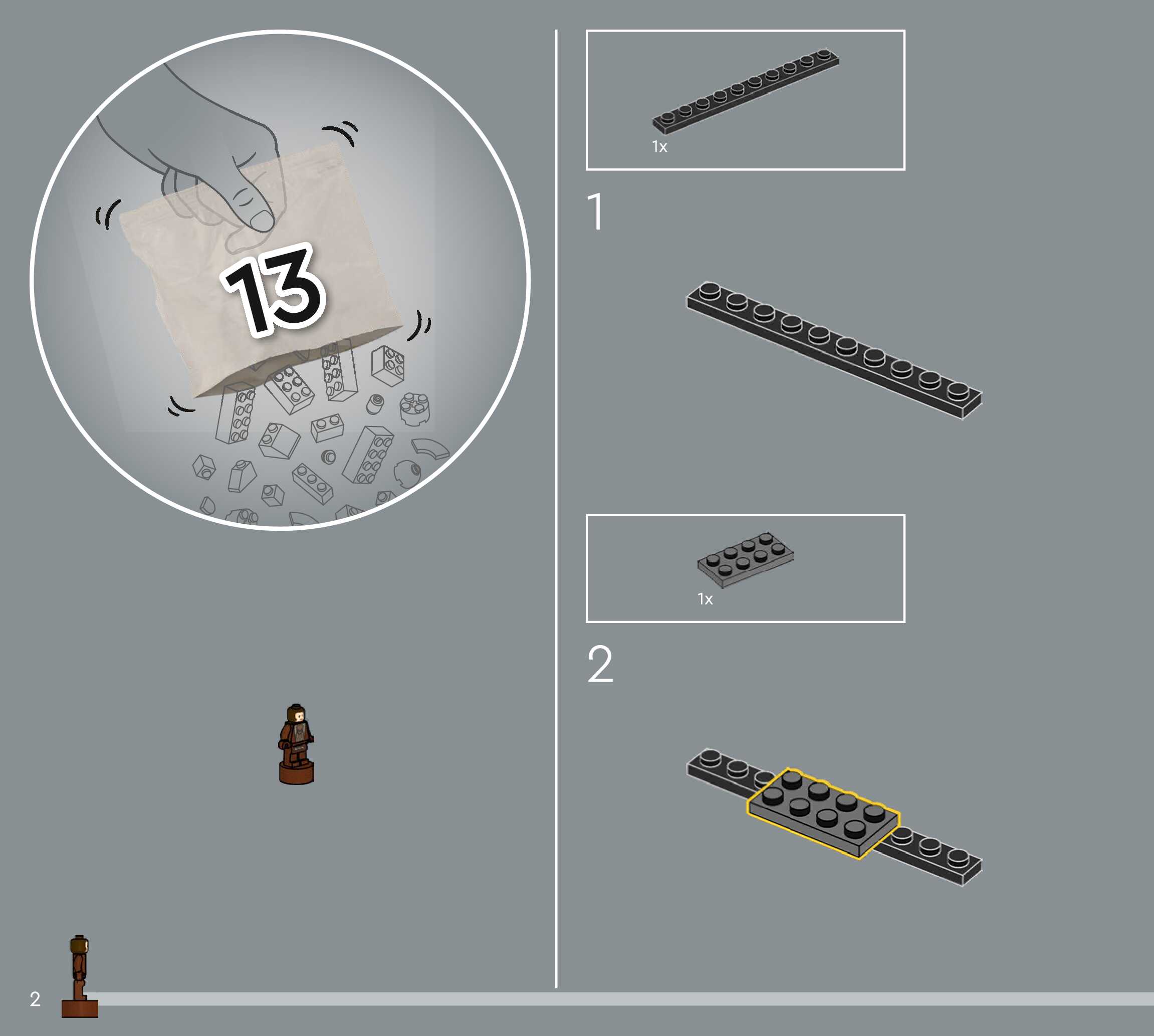 13

1x

1

1x

2

2